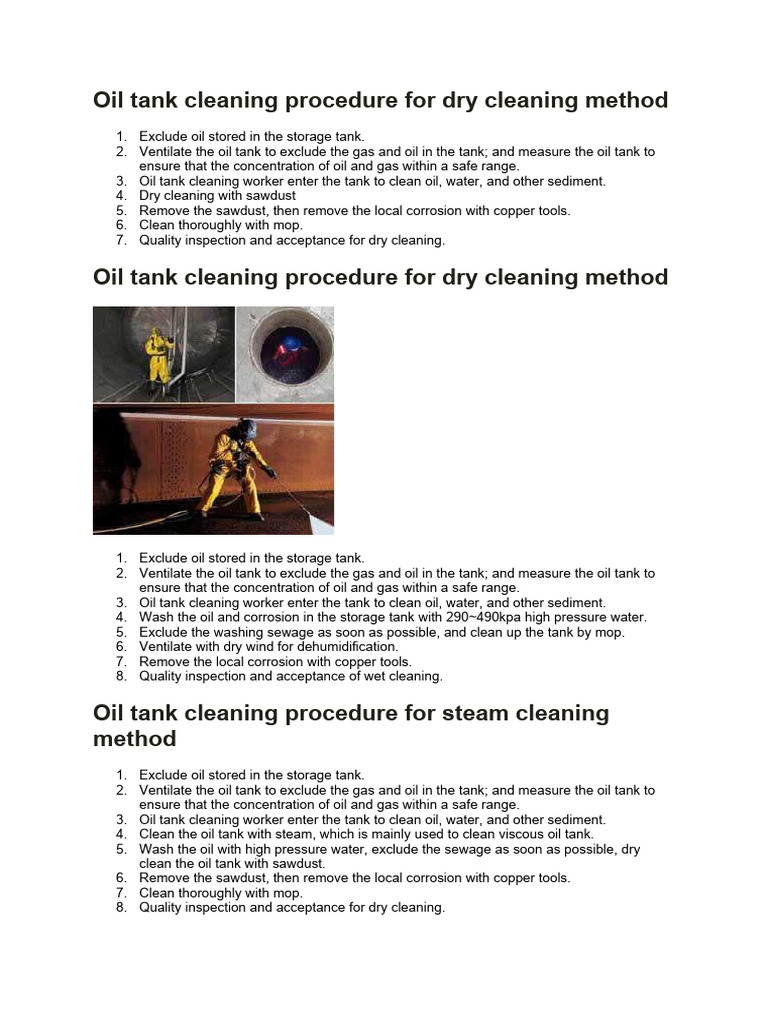 Oil tank cleaning procedure for dry cleaning method

1. Exclude oil stored in the storage tank.
2. Ventilate the oil tank to exclude the gas and oil in the tank; and measure the oil tank to ensure that the concentration of oil and gas within a safe range.
3. Oil tank cleaning worker enter the tank to clean oil, water, and other sediment.
4. Dry cleaning with sawdust
5. Remove the sawdust, then remove the local corrosion with copper tools.
6. Clean thoroughly with mop.
7. Quality inspection and acceptance for dry cleaning.

Oil tank cleaning procedure for dry cleaning method

1. Exclude oil stored in the storage tank.
2. Ventilate the oil tank to exclude the gas and oil in the tank; and measure the oil tank to ensure that the concentration of oil and gas within a safe range.
3. Oil tank cleaning worker enter the tank to clean oil, water, and other sediment.
4. Wash the oil and corrosion in the storage tank with 290~490kpa high pressure water.
5. Exclude the washing sewage as soon as possible, and clean up the tank by mop.
6. Ventilate with dry wind for dehumidification.
7. Remove the local corrosion with copper tools.
8. Quality inspection and acceptance of wet cleaning.

Oil tank cleaning procedure for steam cleaning method

1. Exclude oil stored in the storage tank.
2. Ventilate the oil tank to exclude the gas and oil in the tank; and measure the oil tank to ensure that the concentration of oil and gas within a safe range.
3. Oil tank cleaning worker enter the tank to clean oil, water, and other sediment.
4. Clean the oil tank with steam, which is mainly used to clean viscous oil tank.
5. Wash the oil with high pressure water, exclude the sewage as soon as possible, dry clean the oil tank with sawdust.
6. Remove the sawdust, then remove the local corrosion with copper tools.
7. Clean thoroughly with mop.
8. Quality inspection and acceptance for dry cleaning.