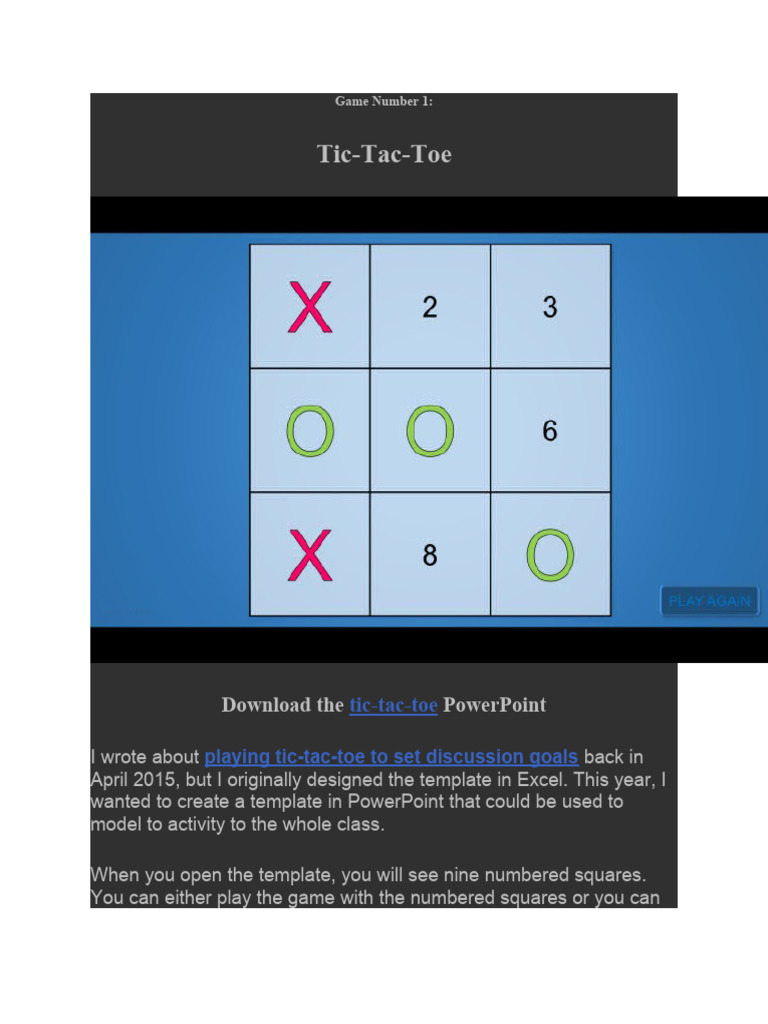 Game Number 1:

Tic-Tac-Toe

| X | 2 | 3 |
|---|---|---|
| O | O | 6 |
| X | 8 | O |

PLAY AGAIN

Download the tic-tac-toe PowerPoint

I wrote about playing tic-tac-toe to set discussion goals back in April 2015, but I originally designed the template in Excel. This year, I wanted to create a template in PowerPoint that could be used to model to activity to the whole class.

When you open the template, you will see nine numbered squares. You can either play the game with the numbered squares or you can