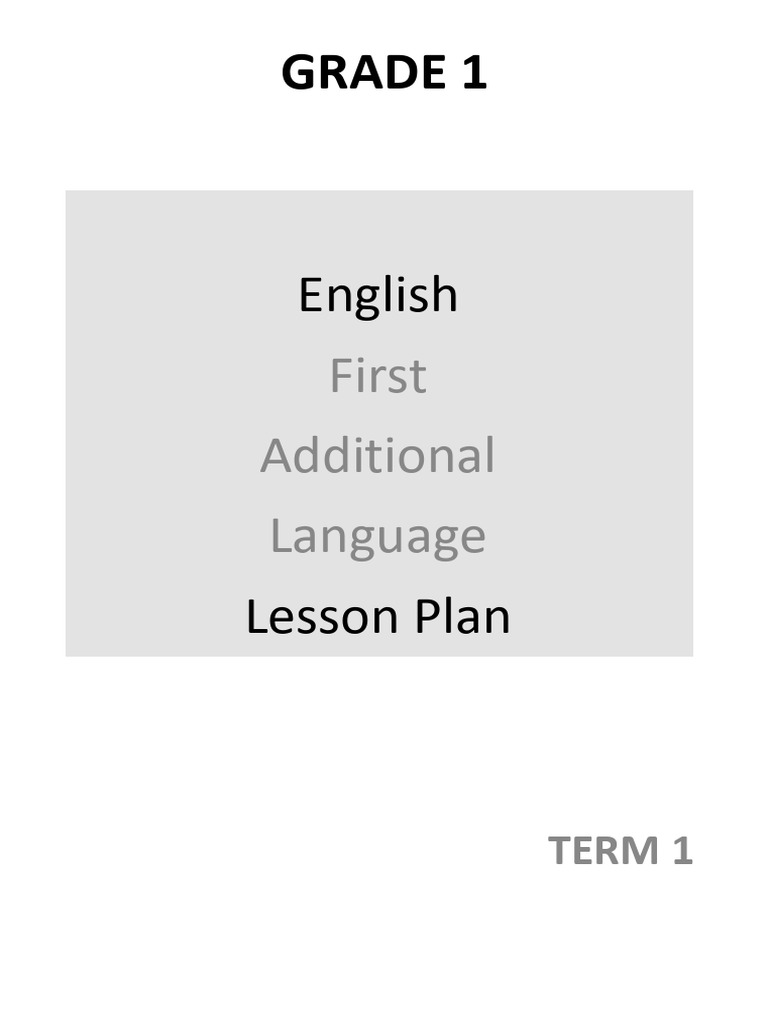 GRADE 1

English
First
Additional
Language
Lesson Plan

TERM 1