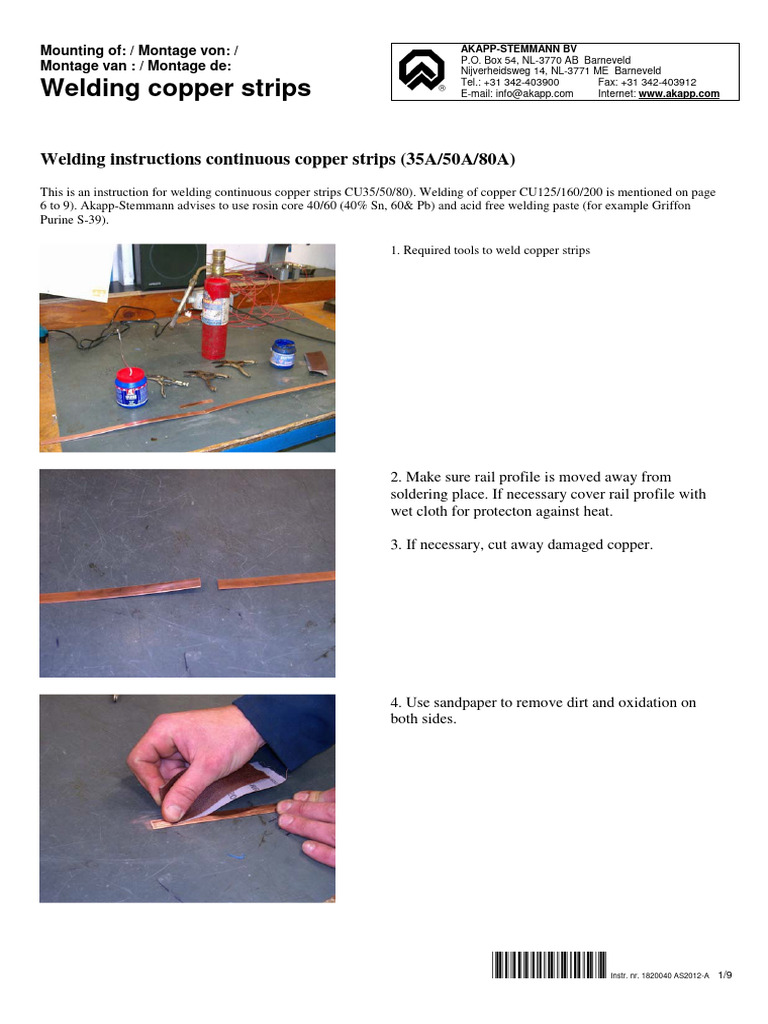 Mounting of: / Montage von: /
Montage van : / Montage de:
Welding copper strips

AKAPP-STEMMANN BV
P.O. Box 54, NL-3770 AB Barneveld
Nijverheidsweg 14, NL-3771 ME Barneveld
Tel.: +31 342-403900 Fax: +31 342-403912
E-mail: info@akapp.com Internet: www.akapp.com

Welding instructions continuous copper strips (35A/50A/80A)

This is an instruction for welding continuous copper strips CU35/50/80). Welding of copper CU125/160/200 is mentioned on page 6 to 9). Akapp-Stemmann advises to use rosin core 40/60 (40% Sn, 60& Pb) and acid free welding paste (for example Griffon Purine S-39).

1. Required tools to weld copper strips

2. Make sure rail profile is moved away from soldering place. If necessary cover rail profile with wet cloth for protecton against heat.

3. If necessary, cut away damaged copper.

4. Use sandpaper to remove dirt and oxidation on both sides.

Instr. nr. 1820040 AS2012-A 1/9