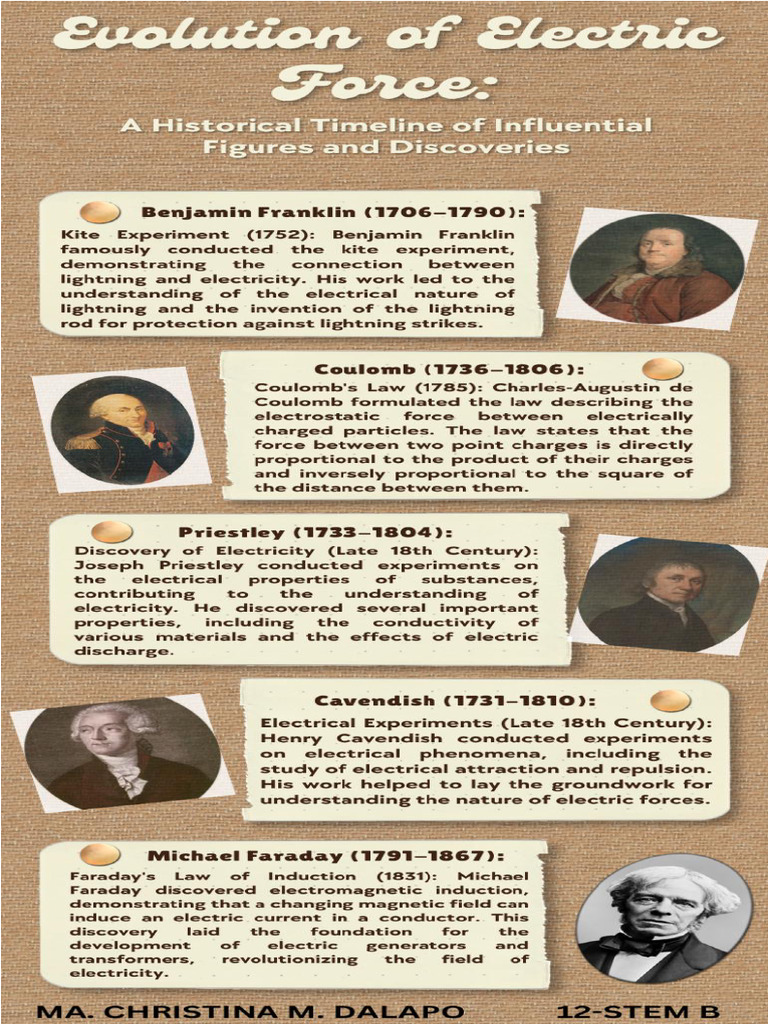 Evolution of Electric Force:

A Historical Timeline of Influential Figures and Discoveries

Benjamin Franklin (1706–1790):

Kite Experiment (1752): Benjamin Franklin famously conducted the kite experiment, demonstrating the connection between lightning and electricity. His work led to the understanding of the electrical nature of lightning and the invention of the lightning rod for protection against lightning strikes.

Coulomb (1736–1806):

Coulomb's Law (1785): Charles-Augustin de Coulomb formulated the law describing the electrostatic force between electrically charged particles. The law states that the force between two point charges is directly proportional to the product of their charges and inversely proportional to the square of the distance between them.

Priestley (1733–1804):

Discovery of Electricity (Late 18th Century): Joseph Priestley conducted experiments on the electrical properties of substances, contributing to the understanding of electricity. He discovered several important properties, including the conductivity of various materials and the effects of electric discharge.

Cavendish (1731–1810):

Electrical Experiments (Late 18th Century): Henry Cavendish conducted experiments on electrical phenomena, including the study of electrical attraction and repulsion. His work helped to lay the groundwork for understanding the nature of electric forces.

Michael Faraday (1791–1867):

Faraday's Law of Induction (1831): Michael Faraday discovered electromagnetic induction, demonstrating that a changing magnetic field can induce an electric current in a conductor. This discovery laid the foundation for the development of electric generators and transformers, revolutionizing the field of electricity.

MA. CHRISTINA M. DALAPO 12-STEM B