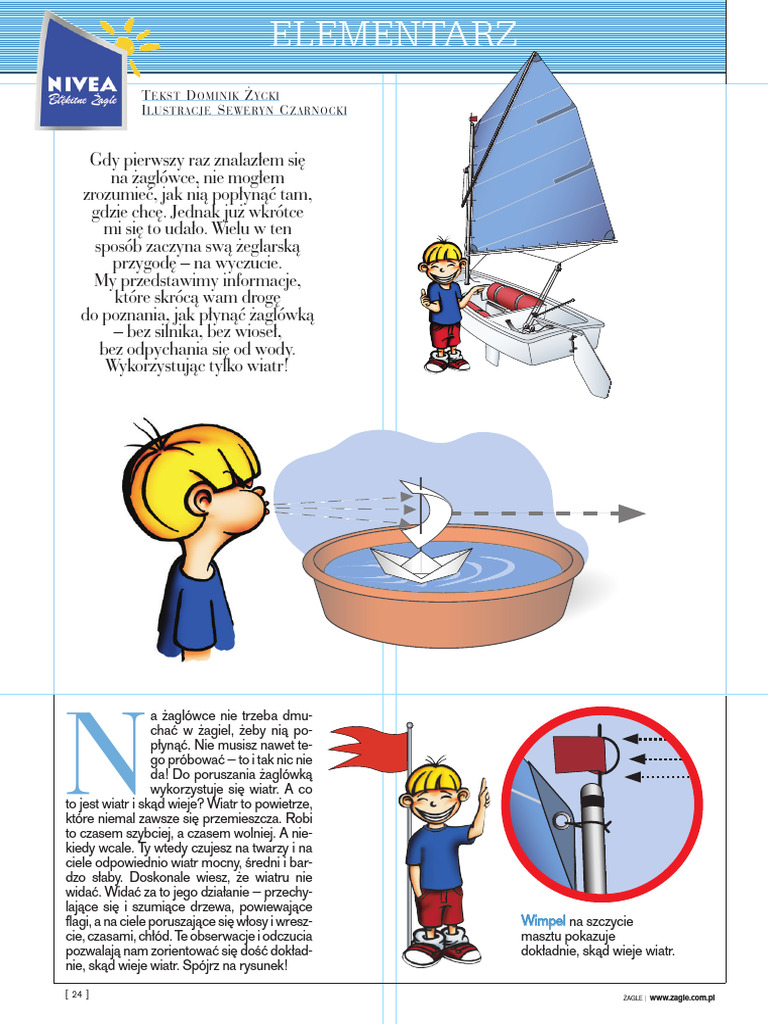 ELEMENTARZ

NIVEA
Błękitne Żagle

Tekst Dominik Życki
Ilustracje Seweryn Czarnocki

Gdy pierwszy raz znalazłem się na żaglówce, nie mogłem zrozumieć, jak nią popłynąć tam, gdzie chcę. Jednak już wkrótce mi się to udało. Wielu w ten sposób zaczyna swą żeglarską przygodę – na wyczucie. My przedstawimy informacje, które skrócą wam drogę do poznania, jak płynąć żaglówką – bez silnika, bez wioseł, bez odpychania się od wody. Wykorzystując tylko wiatr!

Na żaglówce nie trzeba dmuchać w żagiel, żeby nią popłynąć. Nie musisz nawet tego próbować – to i tak nic nie da! Do poruszania żaglówką wykorzystuje się wiatr. A co to jest wiatr i skąd wieje? Wiatr to powietrze, które niemal zawsze się przemieszcza. Robi to czasem szybciej, a czasem wolniej. A niekiedy wcale. Ty wtedy czujesz na twarzy i na ciele odpowiednio wiatr mocny, średni i bardzo słaby. Doskonale wiesz, że wiatru nie widać. Widać za to jego działanie – przechylające się i szumiące drzewa, powiewające flagi, a na ciele poruszające się włosy i wreszcie, czasami, chłód. Te obserwacje i odczucia pozwalają nam zorientować się dość dokładnie, skąd wieje wiatr. Spójrz na rysunek!

Wimpel na szczycie masztu pokazuje dokładnie, skąd wieje wiatr.

[ 24 ]

ŻAGLE | www.zagle.com.pl