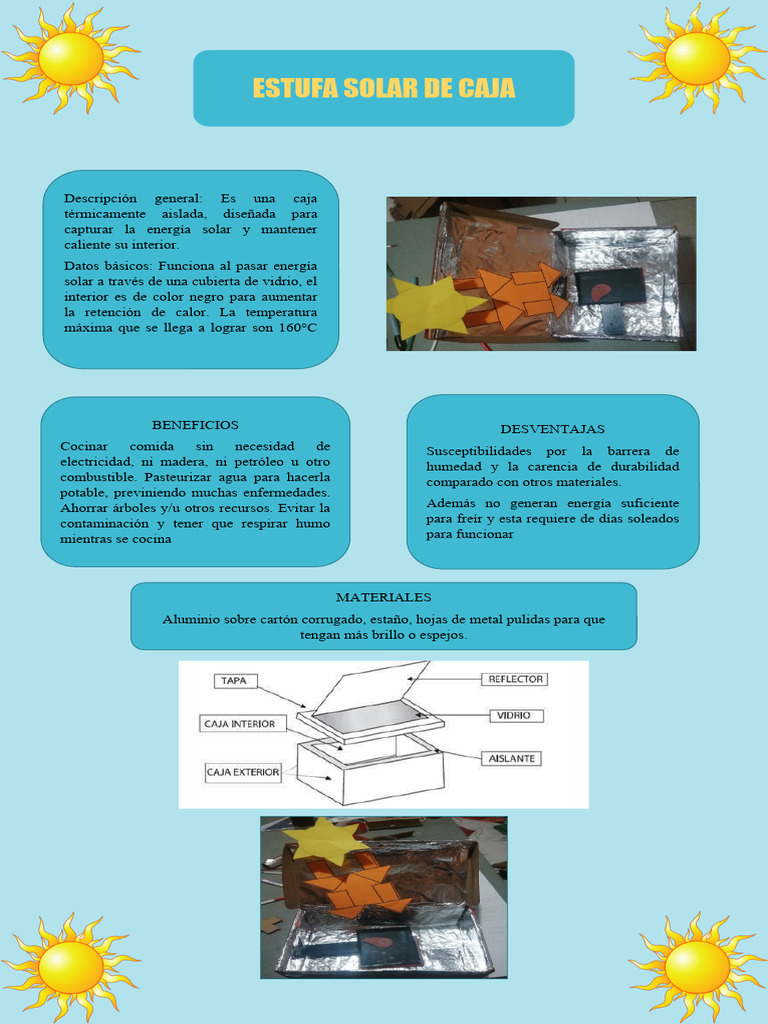 ESTUFA SOLAR DE CAJA

Descripción general: Es una caja térmicamente aislada, diseñada para capturar la energía solar y mantener caliente su interior.

Datos básicos: Funciona al pasar energía solar a través de una cubierta de vidrio, el interior es de color negro para aumentar la retención de calor. La temperatura máxima que se llega a lograr son 160°C

BENEFICIOS

Cocinar comida sin necesidad de electricidad, ni madera, ni petróleo u otro combustible. Pasteurizar agua para hacerla potable, previniendo muchas enfermedades. Ahorrar árboles y/u otros recursos. Evitar la contaminación y tener que respirar humo mientras se cocina

DESVENTAJAS

Susceptibilidades por la barrera de humedad y la carencia de durabilidad comparado con otros materiales.

Además no generan energía suficiente para freír y esta requiere de días soleados para funcionar

MATERIALES

Aluminio sobre cartón corrugado, estaño, hojas de metal pulidas para que tengan más brillo o espejos.

TAPA
CAJA INTERIOR
CAJA EXTERIOR
REFLECTOR
VIDRIO
AISLANTE