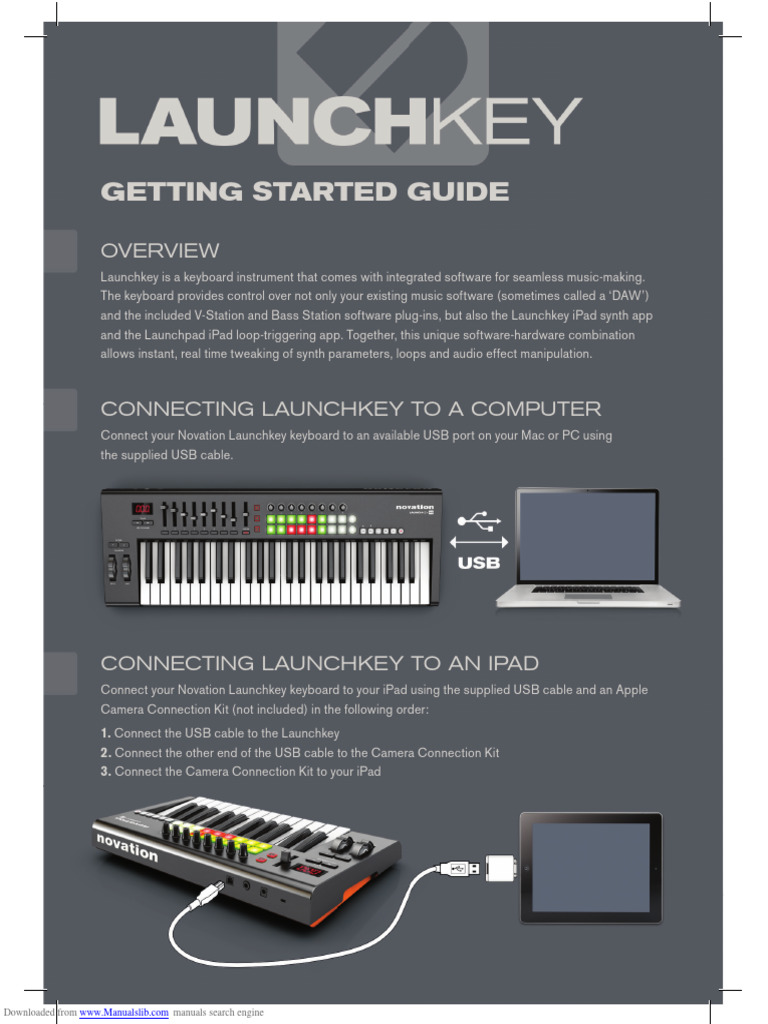 LAUNCHKEY

GETTING STARTED GUIDE

OVERVIEW

Launchkey is a keyboard instrument that comes with integrated software for seamless music-making. The keyboard provides control over not only your existing music software (sometimes called a 'DAW') and the included V-Station and Bass Station software plug-ins, but also the Launchkey iPad synth app and the Launchpad iPad loop-triggering app. Together, this unique software-hardware combination allows instant, real time tweaking of synth parameters, loops and audio effect manipulation.

CONNECTING LAUNCHKEY TO A COMPUTER

Connect your Novation Launchkey keyboard to an available USB port on your Mac or PC using the supplied USB cable.

novation

USB

CONNECTING LAUNCHKEY TO AN IPAD

Connect your Novation Launchkey keyboard to your iPad using the supplied USB cable and an Apple Camera Connection Kit (not included) in the following order:

1. Connect the USB cable to the Launchkey
2. Connect the other end of the USB cable to the Camera Connection Kit
3. Connect the Camera Connection Kit to your iPad

novation

Downloaded from www.Manualslib.com manuals search engine