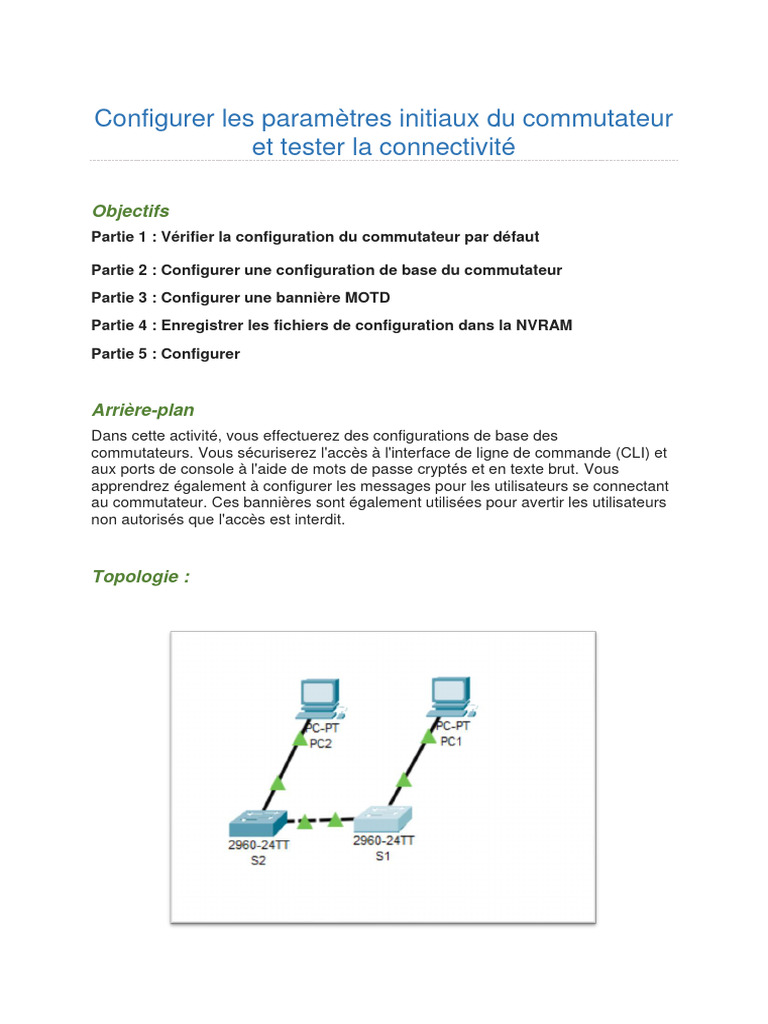 Configurer les paramètres initiaux du commutateur et tester la connectivité

Objectifs

Partie 1 : Vérifier la configuration du commutateur par défaut

Partie 2 : Configurer une configuration de base du commutateur

Partie 3 : Configurer une bannière MOTD

Partie 4 : Enregistrer les fichiers de configuration dans la NVRAM

Partie 5 : Configurer

Arrière-plan

Dans cette activité, vous effectuerez des configurations de base des commutateurs. Vous sécuriserez l'accès à l'interface de ligne de commande (CLI) et aux ports de console à l'aide de mots de passe cryptés et en texte brut. Vous apprendrez également à configurer les messages pour les utilisateurs se connectant au commutateur. Ces bannières sont également utilisées pour avertir les utilisateurs non autorisés que l'accès est interdit.

Topologie :

PC-PT
PC2

PC-PT
PC1

2960-24TT
S2

2960-24TT
S1