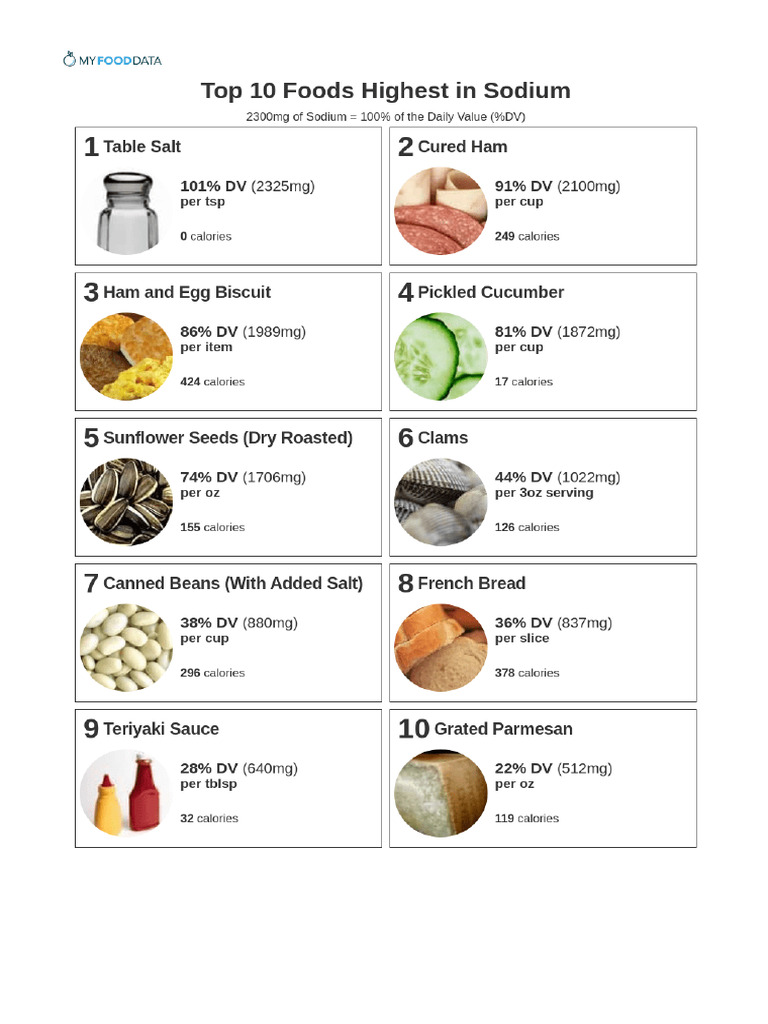 MYFOODDATA

Top 10 Foods Highest in Sodium

2300mg of Sodium = 100% of the Daily Value (%DV)

1 Table Salt
101% DV (2325mg)
per tsp
0 calories

2 Cured Ham
91% DV (2100mg)
per cup
249 calories

3 Ham and Egg Biscuit
86% DV (1989mg)
per item
424 calories

4 Pickled Cucumber
81% DV (1872mg)
per cup
17 calories

5 Sunflower Seeds (Dry Roasted)
74% DV (1706mg)
per oz
155 calories

6 Clams
44% DV (1022mg)
per 3oz serving
126 calories

7 Canned Beans (With Added Salt)
38% DV (880mg)
per cup
296 calories

8 French Bread
36% DV (837mg)
per slice
378 calories

9 Teriyaki Sauce
28% DV (640mg)
per tblsp
32 calories

10 Grated Parmesan
22% DV (512mg)
per oz
119 calories