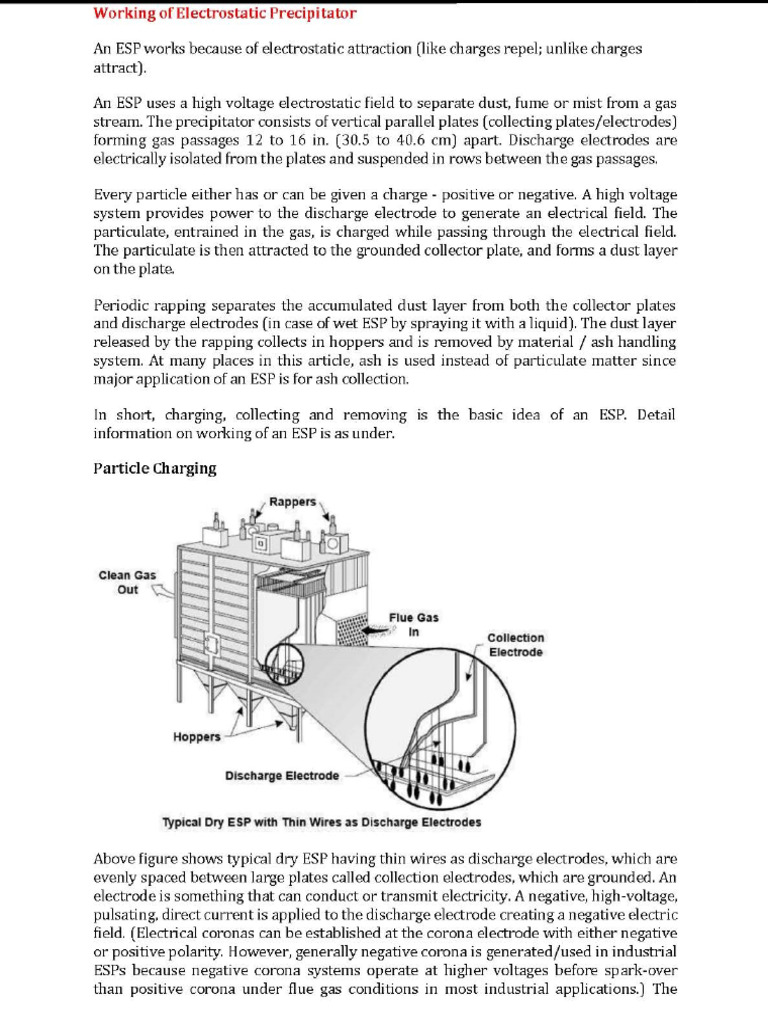 Working of Electrostatic Precipitator

An ESP works because of electrostatic attraction (like charges repel; unlike charges attract).

An ESP uses a high voltage electrostatic field to separate dust, fume or mist from a gas stream. The precipitator consists of vertical parallel plates (collecting plates/electrodes) forming gas passages 12 to 16 in. (30.5 to 40.6 cm) apart. Discharge electrodes are electrically isolated from the plates and suspended in rows between the gas passages.

Every particle either has or can be given a charge - positive or negative. A high voltage system provides power to the discharge electrode to generate an electrical field. The particulate, entrained in the gas, is charged while passing through the electrical field. The particulate is then attracted to the grounded collector plate, and forms a dust layer on the plate.

Periodic rapping separates the accumulated dust layer from both the collector plates and discharge electrodes (in case of wet ESP by spraying it with a liquid). The dust layer released by the rapping collects in hoppers and is removed by material / ash handling system. At many places in this article, ash is used instead of particulate matter since major application of an ESP is for ash collection.

In short, charging, collecting and removing is the basic idea of an ESP. Detail information on working of an ESP is as under.

Particle Charging

Rappers

Clean Gas Out

Flue Gas In

Collection Electrode

Hoppers

Discharge Electrode

Typical Dry ESP with Thin Wires as Discharge Electrodes

Above figure shows typical dry ESP having thin wires as discharge electrodes, which are evenly spaced between large plates called collection electrodes, which are grounded. An electrode is something that can conduct or transmit electricity. A negative, high-voltage, pulsating, direct current is applied to the discharge electrode creating a negative electric field. (Electrical coronas can be established at the corona electrode with either negative or positive polarity. However, generally negative corona is generated/used in industrial ESPs because negative corona systems operate at higher voltages before spark-over than positive corona under flue gas conditions in most industrial applications.) The