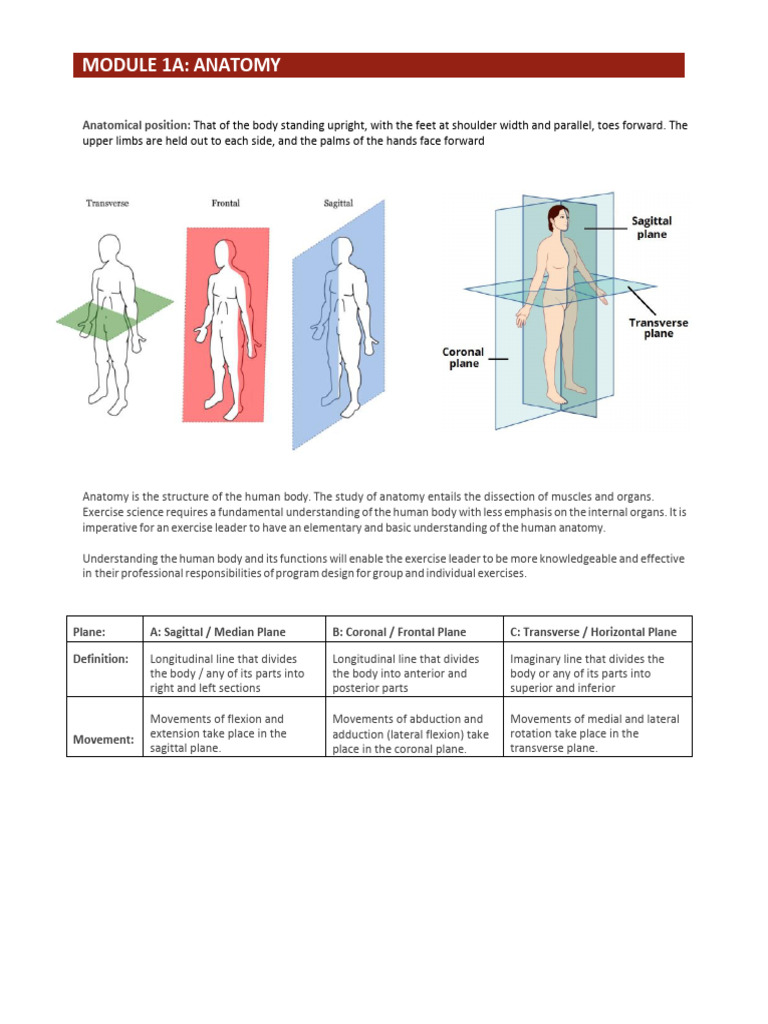 MODULE 1A: ANATOMY

Anatomical position: That of the body standing upright, with the feet at shoulder width and parallel, toes forward. The upper limbs are held out to each side, and the palms of the hands face forward

Transverse

Frontal

Sagittal

Sagittal plane

Transverse plane

Coronal plane

Anatomy is the structure of the human body. The study of anatomy entails the dissection of muscles and organs. Exercise science requires a fundamental understanding of the human body with less emphasis on the internal organs. It is imperative for an exercise leader to have an elementary and basic understanding of the human anatomy.

Understanding the human body and its functions will enable the exercise leader to be more knowledgeable and effective in their professional responsibilities of program design for group and individual exercises.

| Plane: | A: Sagittal / Median Plane | B: Coronal / Frontal Plane | C: Transverse / Horizontal Plane |
|---|---|---|---|
| Definition: | Longitudinal line that divides the body / any of its parts into right and left sections | Longitudinal line that divides the body into anterior and posterior parts | Imaginary line that divides the body or any of its parts into superior and inferior |
| Movement: | Movements of flexion and extension take place in the sagittal plane. | Movements of abduction and adduction (lateral flexion) take place in the coronal plane. | Movements of medial and lateral rotation take place in the transverse plane. |