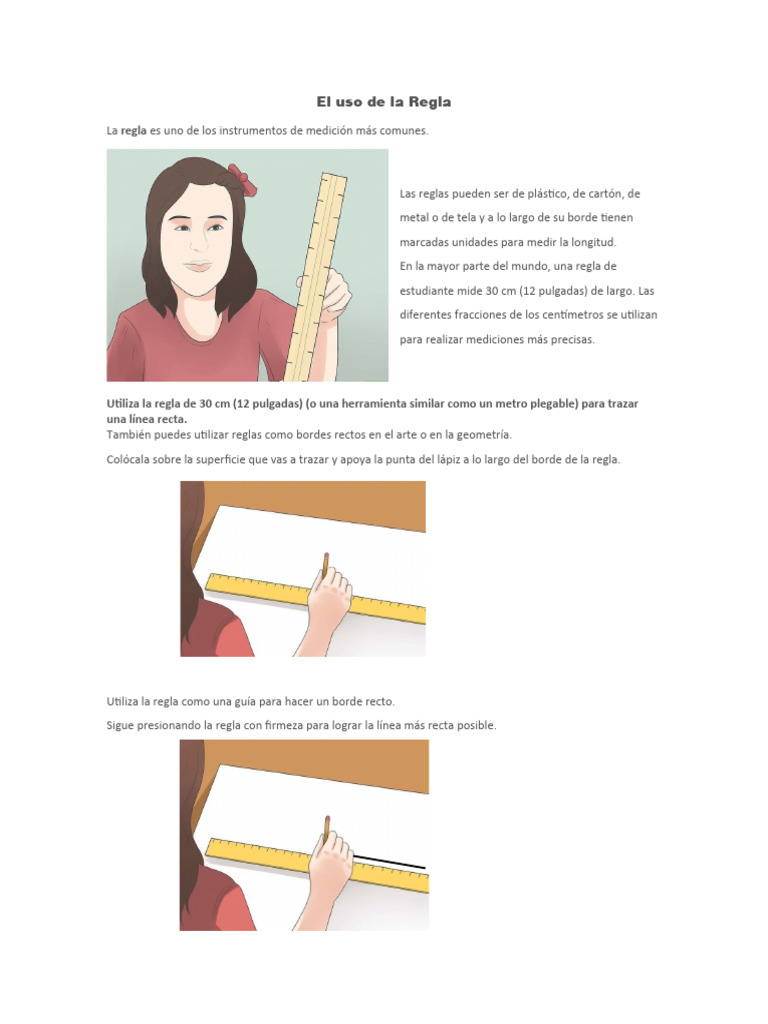 El uso de la Regla

La regla es uno de los instrumentos de medición más comunes.

Las reglas pueden ser de plástico, de cartón, de metal o de tela y a lo largo de su borde tienen marcadas unidades para medir la longitud.
En la mayor parte del mundo, una regla de estudiante mide 30 cm (12 pulgadas) de largo. Las diferentes fracciones de los centímetros se utilizan para realizar mediciones más precisas.

Utiliza la regla de 30 cm (12 pulgadas) (o una herramienta similar como un metro plegable) para trazar una línea recta.
También puedes utilizar reglas como bordes rectos en el arte o en la geometría.

Colócala sobre la superficie que vas a trazar y apoya la punta del lápiz a lo largo del borde de la regla.

Utiliza la regla como una guía para hacer un borde recto.

Sigue presionando la regla con firmeza para lograr la línea más recta posible.