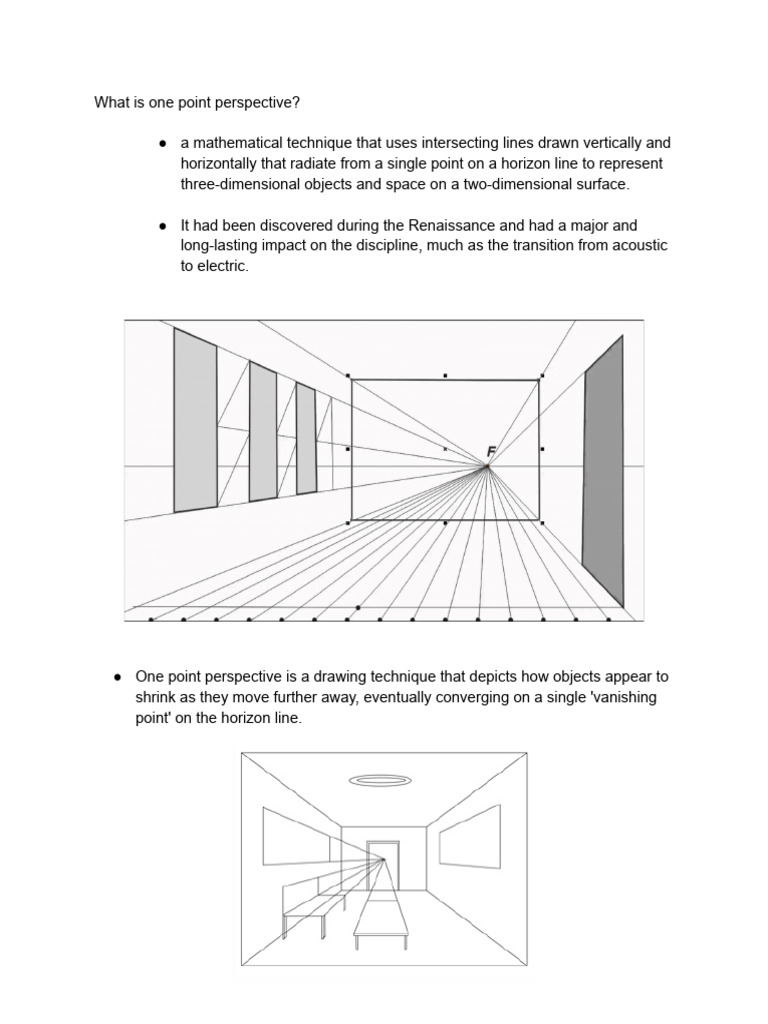 What is one point perspective?

● a mathematical technique that uses intersecting lines drawn vertically and horizontally that radiate from a single point on a horizon line to represent three-dimensional objects and space on a two-dimensional surface.

● It had been discovered during the Renaissance and had a major and long-lasting impact on the discipline, much as the transition from acoustic to electric.

F

● One point perspective is a drawing technique that depicts how objects appear to shrink as they move further away, eventually converging on a single 'vanishing point' on the horizon line.