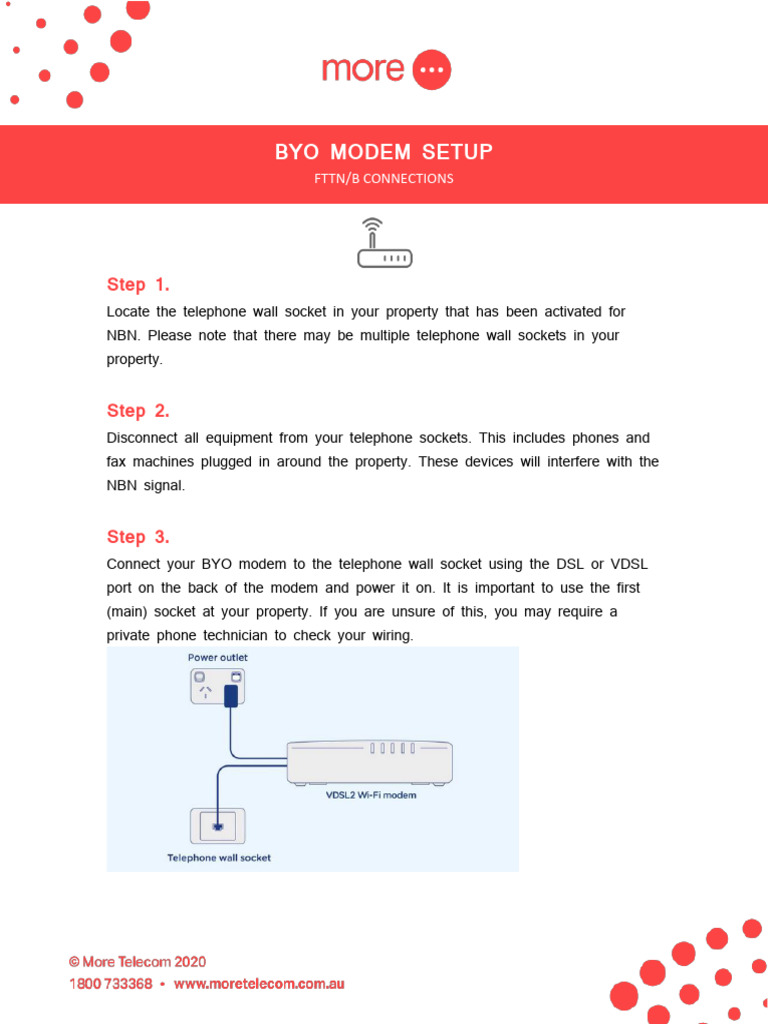 more

BYO MODEM SETUP

FTTN/B CONNECTIONS

Step 1.

Locate the telephone wall socket in your property that has been activated for NBN. Please note that there may be multiple telephone wall sockets in your property.

Step 2.

Disconnect all equipment from your telephone sockets. This includes phones and fax machines plugged in around the property. These devices will interfere with the NBN signal.

Step 3.

Connect your BYO modem to the telephone wall socket using the DSL or VDSL port on the back of the modem and power it on. It is important to use the first (main) socket at your property. If you are unsure of this, you may require a private phone technician to check your wiring.

Power outlet

VDSL2 Wi-Fi modem

Telephone wall socket

© More Telecom 2020

1800 733368 • www.moretelecom.com.au