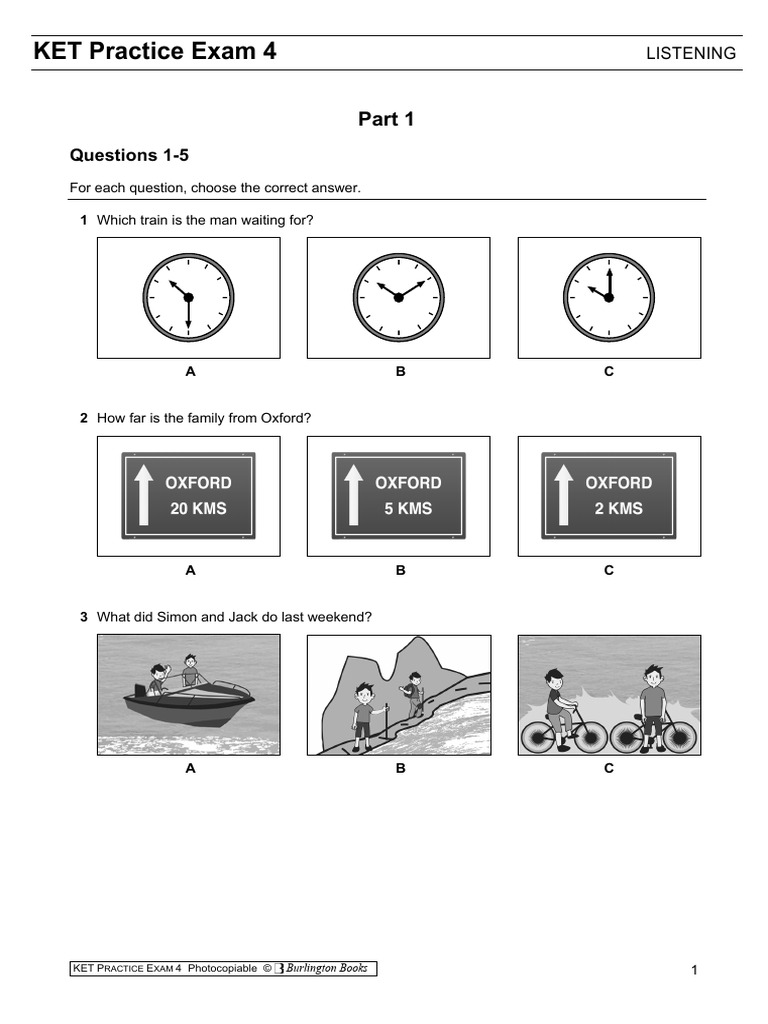 KET Practice Exam 4 LISTENING

Part 1

Questions 1-5

For each question, choose the correct answer.

1 Which train is the man waiting for?

A B C

2 How far is the family from Oxford?

OXFORD 20 KMS

OXFORD 5 KMS

OXFORD 2 KMS

A B C

3 What did Simon and Jack do last weekend?

A B C

KET PRACTICE EXAM 4 Photocopiable © Burlington Books

1