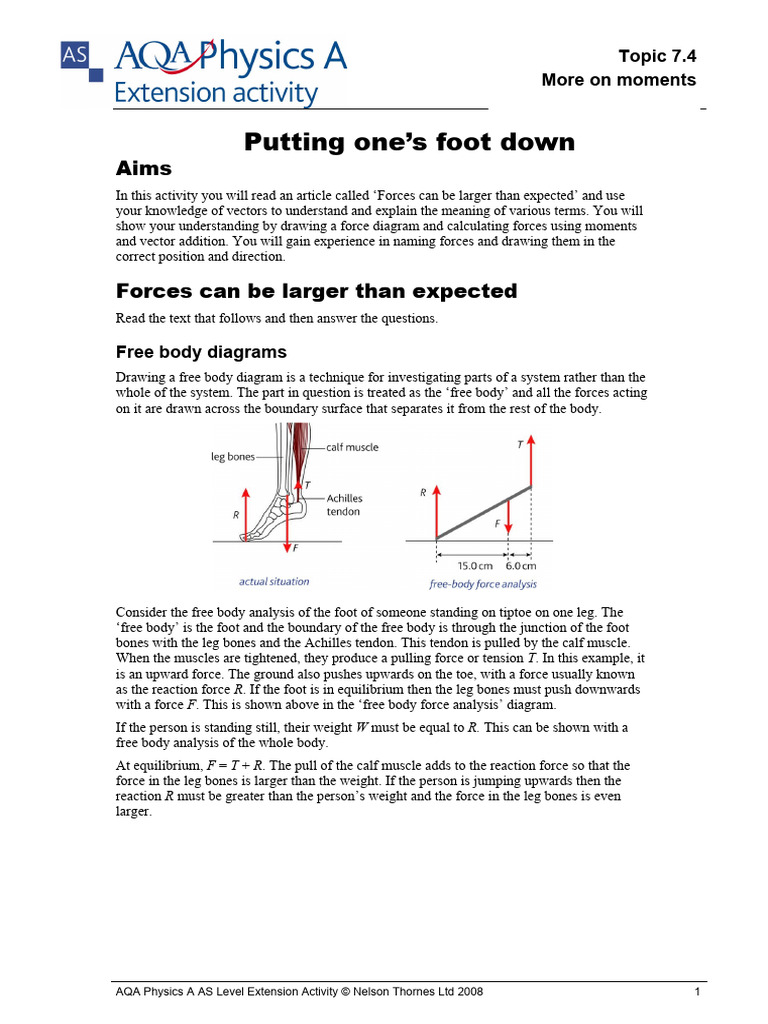 AS AQA Physics A
Extension activity

Topic 7.4
More on moments

Putting one's foot down

Aims

In this activity you will read an article called 'Forces can be larger than expected' and use your knowledge of vectors to understand and explain the meaning of various terms. You will show your understanding by drawing a force diagram and calculating forces using moments and vector addition. You will gain experience in naming forces and drawing them in the correct position and direction.

Forces can be larger than expected

Read the text that follows and then answer the questions.

Free body diagrams

Drawing a free body diagram is a technique for investigating parts of a system rather than the whole of the system. The part in question is treated as the 'free body' and all the forces acting on it are drawn across the boundary surface that separates it from the rest of the body.

leg bones
calf muscle
T
Achilles tendon
R
F
actual situation

T
R
F
15.0 cm
6.0 cm
free-body force analysis

Consider the free body analysis of the foot of someone standing on tiptoe on one leg. The 'free body' is the foot and the boundary of the free body is through the junction of the foot bones with the leg bones and the Achilles tendon. This tendon is pulled by the calf muscle. When the muscles are tightened, they produce a pulling force or tension $T$. In this example, it is an upward force. The ground also pushes upwards on the toe, with a force usually known as the reaction force $R$. If the foot is in equilibrium then the leg bones must push downwards with a force $F$. This is shown above in the 'free body force analysis' diagram.

If the person is standing still, their weight $W$ must be equal to $R$. This can be shown with a free body analysis of the whole body.

At equilibrium, $F = T + R$. The pull of the calf muscle adds to the reaction force so that the force in the leg bones is larger than the weight. If the person is jumping upwards then the reaction $R$ must be greater than the person's weight and the force in the leg bones is even larger.

AQA Physics A AS Level Extension Activity © Nelson Thornes Ltd 2008
1