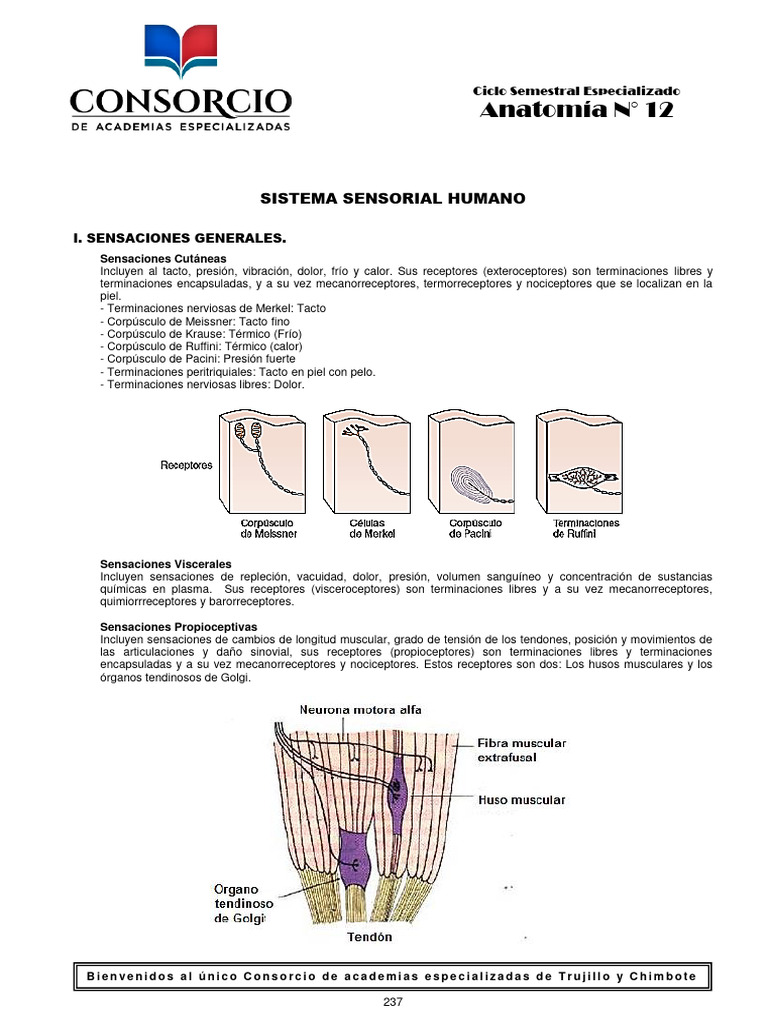 CONSORCIO
DE ACADEMIAS ESPECIALIZADAS

Ciclo Semestral Especializado
Anatomía N° 12

SISTEMA SENSORIAL HUMANO

I. SENSACIONES GENERALES.

Sensaciones Cutáneas
Incluyen al tacto, presión, vibración, dolor, frío y calor. Sus receptores (exteroceptores) son terminaciones libres y terminaciones encapsuladas, y a su vez mecanorreceptores, termorreceptores y nociceptores que se localizan en la piel.
- Terminaciones nerviosas de Merkel: Tacto
- Corpúsculo de Meissner: Tacto fino
- Corpúsculo de Krause: Térmico (Frío)
- Corpúsculo de Ruffini: Térmico (calor)
- Corpúsculo de Pacini: Presión fuerte
- Terminaciones peritriquiales: Tacto en piel con pelo.
- Terminaciones nerviosas libres: Dolor.

Receptores

Corpúsculo de Meissner

Células de Merkel

Corpúsculo de Pacini

Terminaciones de Ruffini

Sensaciones Viscerales
Incluyen sensaciones de repleción, vacuidad, dolor, presión, volumen sanguíneo y concentración de sustancias químicas en plasma. Sus receptores (visceroceptores) son terminaciones libres y a su vez mecanorreceptores, quimiorrreceptores y barorreceptores.

Sensaciones Propioceptivas
Incluyen sensaciones de cambios de longitud muscular, grado de tensión de los tendones, posición y movimientos de las articulaciones y daño sinovial, sus receptores (propioceptores) son terminaciones libres y terminaciones encapsuladas y a su vez mecanorreceptores y nociceptores. Estos receptores son dos: Los husos musculares y los órganos tendinosos de Golgi.

Neurona motora alfa

Fibra muscular extrafusal

Huso muscular

Organo tendinoso de Golgi

Tendón

Bienvenidos al único Consorcio de academias especializadas de Trujillo y Chimbote

237