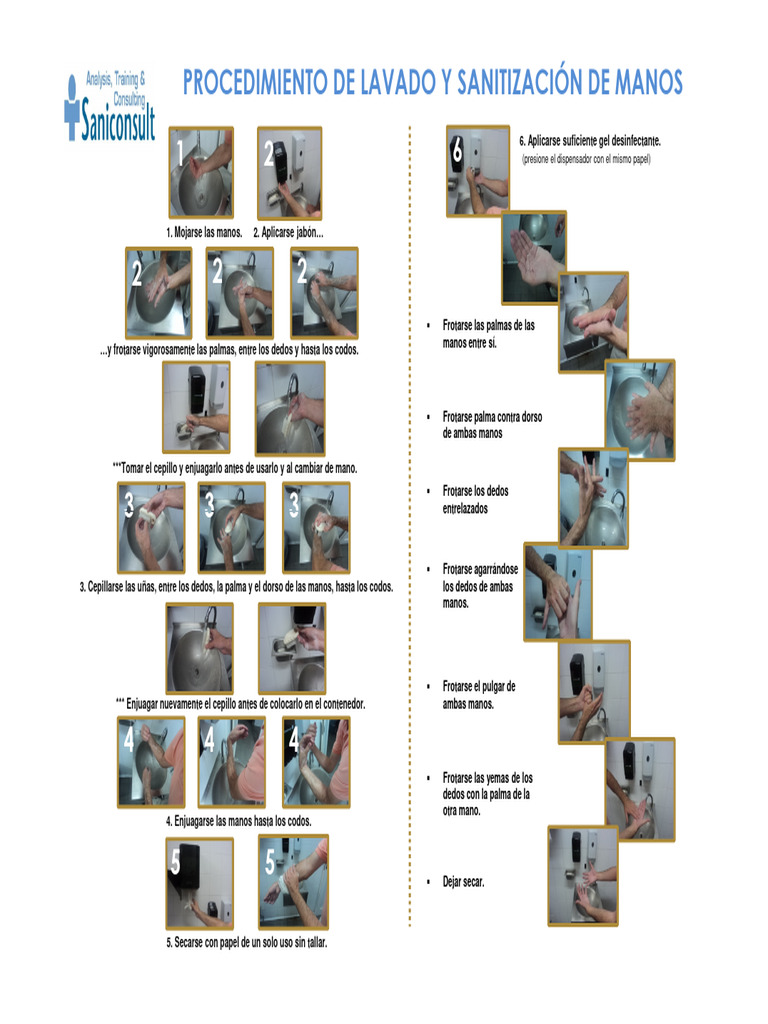 Analysis, Training & Consulting
Saniconsult

PROCEDIMIENTO DE LAVADO Y SANITIZACIÓN DE MANOS

1 2

1. Mojarse las manos. 2. Aplicarse jabón…

2 2 2

…y frotarse vigorosamente las palmas, entre los dedos y hasta los codos.

***Tomar el cepillo y enjuagarlo antes de usarlo y al cambiar de mano.

3 3 3

3. Cepillarse las uñas, entre los dedos, la palma y el dorso de las manos, hasta los codos.

*** Enjuagar nuevamente el cepillo antes de colocarlo en el contenedor.

4 4 4

4. Enjuagarse las manos hasta los codos.

5 5

5. Secarse con papel de un solo uso sin tallar.

6

6. Aplicarse suficiente gel desinfectante.
(presione el dispensador con el mismo papel)

▪ Frotarse las palmas de las manos entre sí.

▪ Frotarse palma contra dorso de ambas manos

▪ Frotarse los dedos entrelazados

▪ Frotarse agarrándose los dedos de ambas manos.

▪ Frotarse el pulgar de ambas manos.

▪ Frotarse las yemas de los dedos con la palma de la otra mano.

▪ Dejar secar.