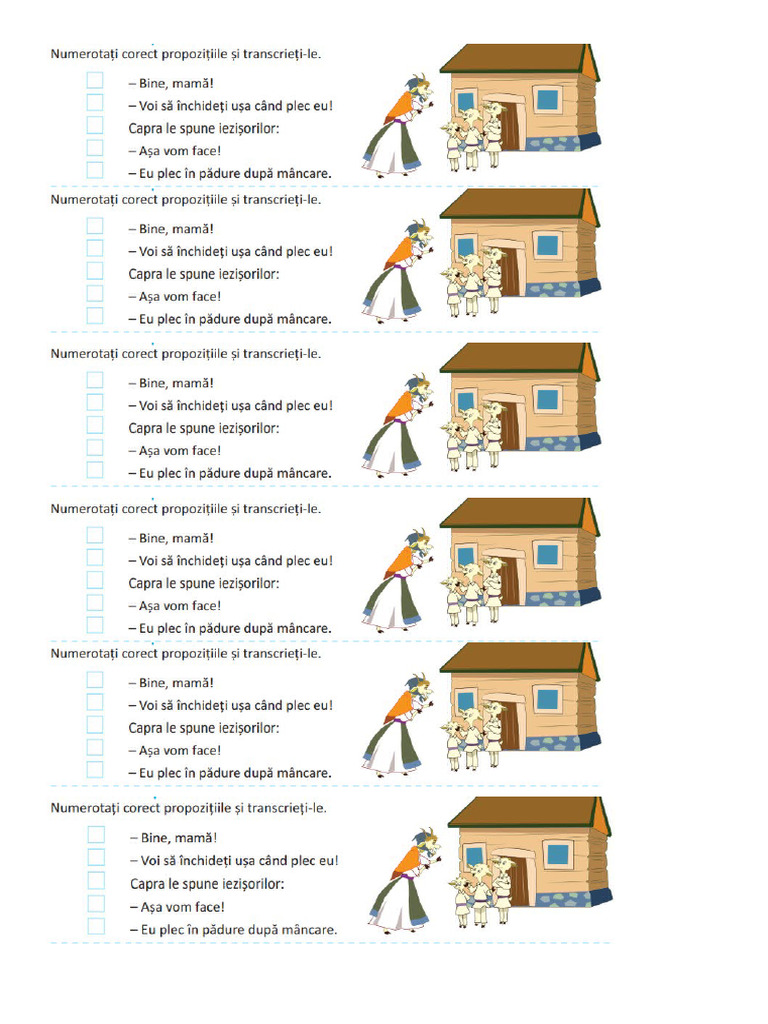 Numerotați corect propozițiile și transcrieți-le.

– Bine, mamă!
– Voi să închideți ușa când plec eu!
Capra le spune iezișorilor:
– Așa vom face!
– Eu plec în pădure după mâncare.

Numerotați corect propozițiile și transcrieți-le.

– Bine, mamă!
– Voi să închideți ușa când plec eu!
Capra le spune iezișorilor:
– Așa vom face!
– Eu plec în pădure după mâncare.

Numerotați corect propozițiile și transcrieți-le.

– Bine, mamă!
– Voi să închideți ușa când plec eu!
Capra le spune iezișorilor:
– Așa vom face!
– Eu plec în pădure după mâncare.

Numerotați corect propozițiile și transcrieți-le.

– Bine, mamă!
– Voi să închideți ușa când plec eu!
Capra le spune iezișorilor:
– Așa vom face!
– Eu plec în pădure după mâncare.

Numerotați corect propozițiile și transcrieți-le.

– Bine, mamă!
– Voi să închideți ușa când plec eu!
Capra le spune iezișorilor:
– Așa vom face!
– Eu plec în pădure după mâncare.

Numerotați corect propozițiile și transcrieți-le.

– Bine, mamă!
– Voi să închideți ușa când plec eu!
Capra le spune iezișorilor:
– Așa vom face!
– Eu plec în pădure după mâncare.