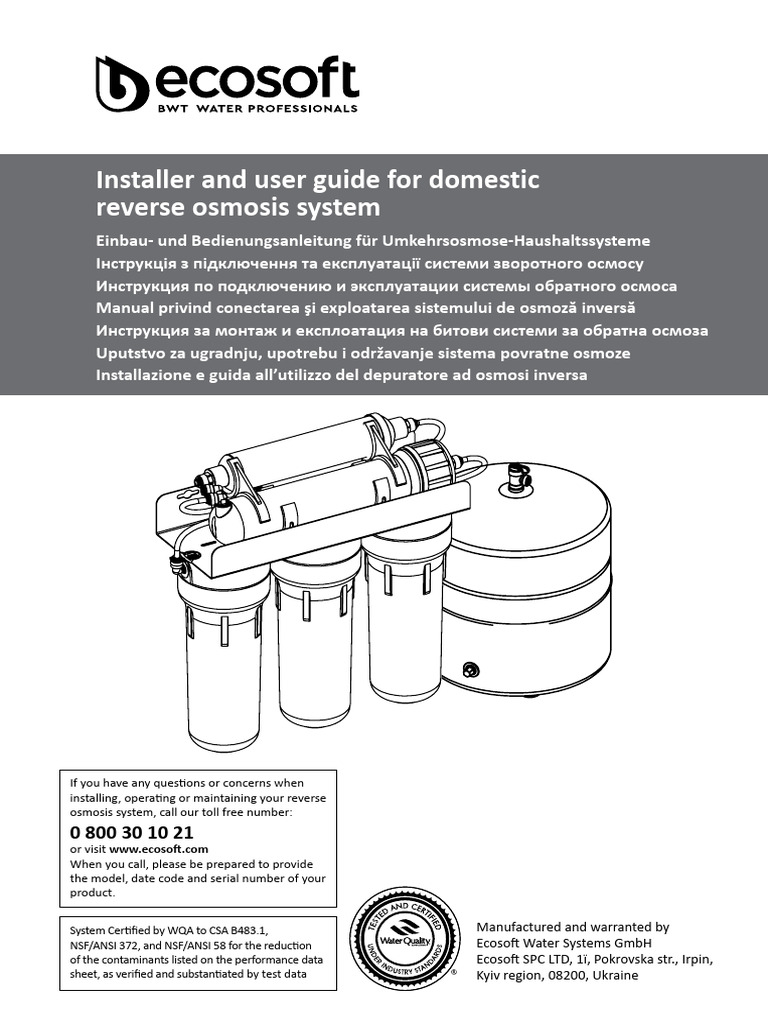 ecosoft
BWT WATER PROFESSIONALS

Installer and user guide for domestic reverse osmosis system

Einbau- und Bedienungsanleitung für Umkehrsosmose-Haushaltssysteme
Інструкція з підключення та експлуатації системи зворотного осмосу
Инструкция по подключению и эксплуатации системы обратного осмоса
Manual privind conectarea şi exploatarea sistemului de osmoză inversă
Инструкция за монтаж и експлоатация на битови системи за обратна осмоза
Uputstvo za ugradnju, upotrebu i održavanje sistema povratne osmoze
Installazione e guida all'utilizzo del depuratore ad osmosi inversa

If you have any questions or concerns when installing, operating or maintaining your reverse osmosis system, call our toll free number:
0 800 30 10 21
or visit www.ecosoft.com
When you call, please be prepared to provide the model, date code and serial number of your product.

System Certified by WQA to CSA B483.1, NSF/ANSI 372, and NSF/ANSI 58 for the reduction of the contaminants listed on the performance data sheet, as verified and substantiated by test data

TESTED AND CERTIFIED
Water Quality
UNDER INDUSTRY STANDARDS

Manufactured and warranted by
Ecosoft Water Systems GmbH
Ecosoft SPC LTD, 1ї, Pokrovska str., Irpin, Kyiv region, 08200, Ukraine