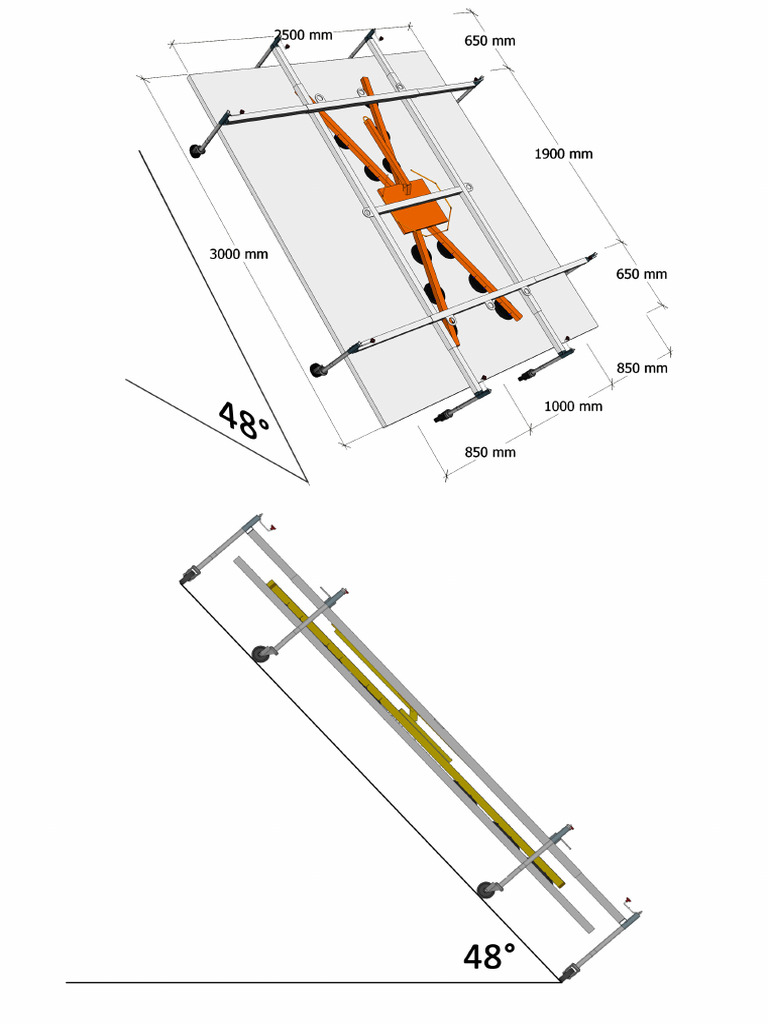 2500 mm
650 mm
1900 mm
3000 mm
650 mm
850 mm
1000 mm
850 mm
48°
48°