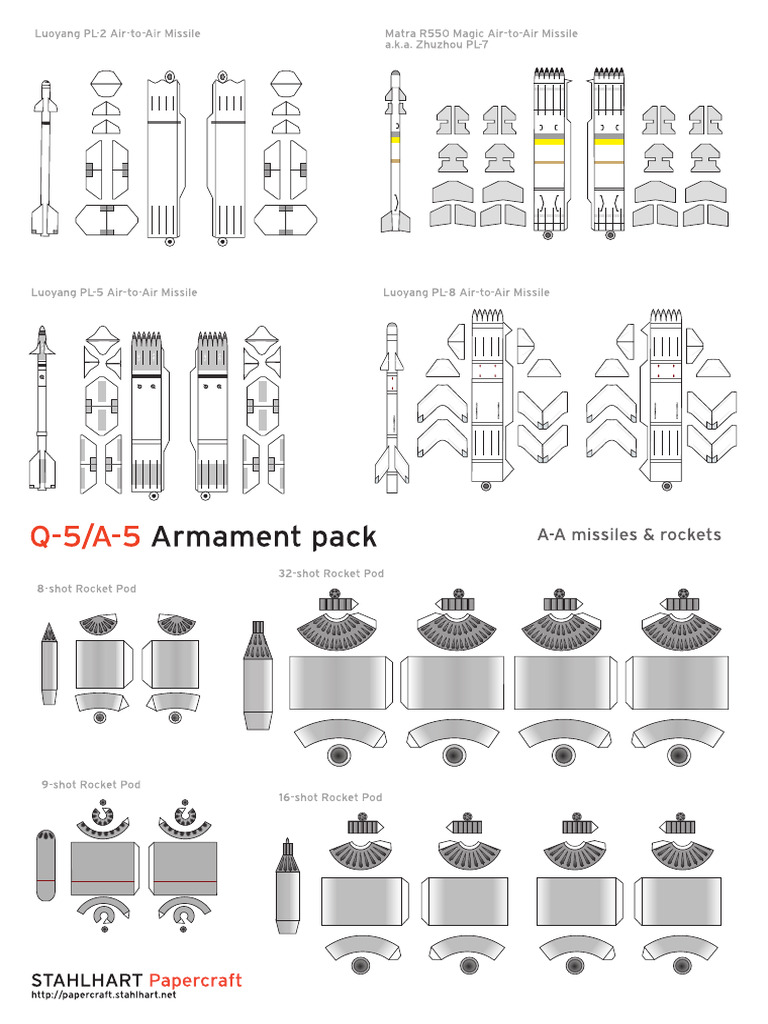 Luoyang PL-2 Air-to-Air Missile

Matra R550 Magic Air-to-Air Missile
a.k.a. Zhuzhou PL-7

Luoyang PL-5 Air-to-Air Missile

Luoyang PL-8 Air-to-Air Missile

Q-5/A-5 Armament pack

A-A missiles & rockets

8-shot Rocket Pod

32-shot Rocket Pod

9-shot Rocket Pod

16-shot Rocket Pod

STAHLHART Papercraft
http://papercraft.stahlhart.net