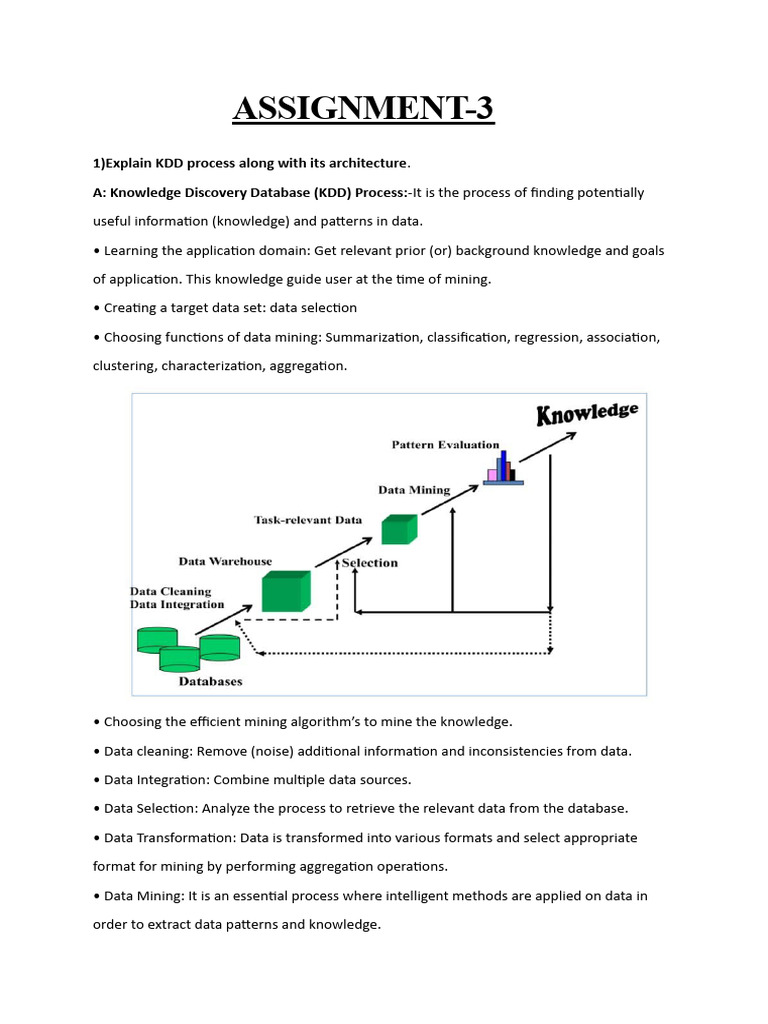 ASSIGNMENT-3

1)Explain KDD process along with its architecture.

A: Knowledge Discovery Database (KDD) Process:-It is the process of finding potentially useful information (knowledge) and patterns in data.

• Learning the application domain: Get relevant prior (or) background knowledge and goals of application. This knowledge guide user at the time of mining.

• Creating a target data set: data selection

• Choosing functions of data mining: Summarization, classification, regression, association, clustering, characterization, aggregation.

Knowledge

Pattern Evaluation

Data Mining

Task-relevant Data

Data Warehouse

Selection

Data Cleaning
Data Integration

Databases

• Choosing the efficient mining algorithm's to mine the knowledge.

• Data cleaning: Remove (noise) additional information and inconsistencies from data.

• Data Integration: Combine multiple data sources.

• Data Selection: Analyze the process to retrieve the relevant data from the database.

• Data Transformation: Data is transformed into various formats and select appropriate format for mining by performing aggregation operations.

• Data Mining: It is an essential process where intelligent methods are applied on data in order to extract data patterns and knowledge.