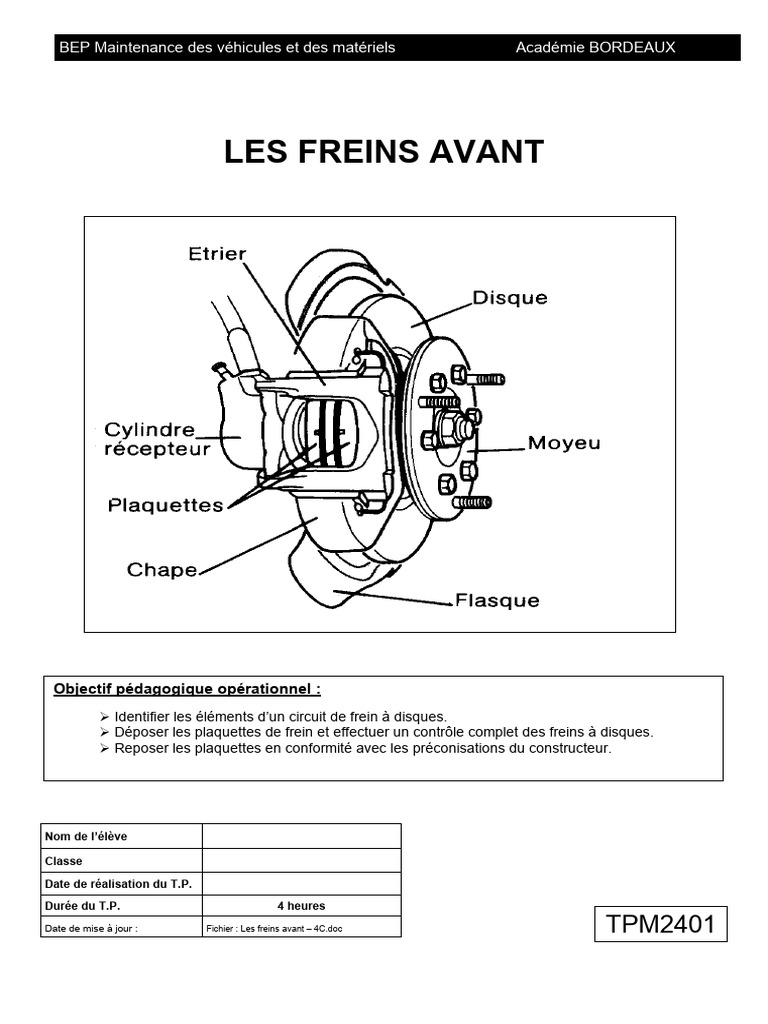 BEP Maintenance des véhicules et des matériels Académie BORDEAUX

LES FREINS AVANT

Etrier
Disque
Cylindre récepteur
Moyeu
Plaquettes
Chape
Flasque

Objectif pédagogique opérationnel :

➢ Identifier les éléments d'un circuit de frein à disques.
➢ Déposer les plaquettes de frein et effectuer un contrôle complet des freins à disques.
➢ Reposer les plaquettes en conformité avec les préconisations du constructeur.

| Nom de l'élève | |
|---|---|
| Classe | |
| Date de réalisation du T.P. | |
| Durée du T.P. | 4 heures |
| Date de mise à jour : | Fichier : Les freins avant – 4C.doc |

TPM2401