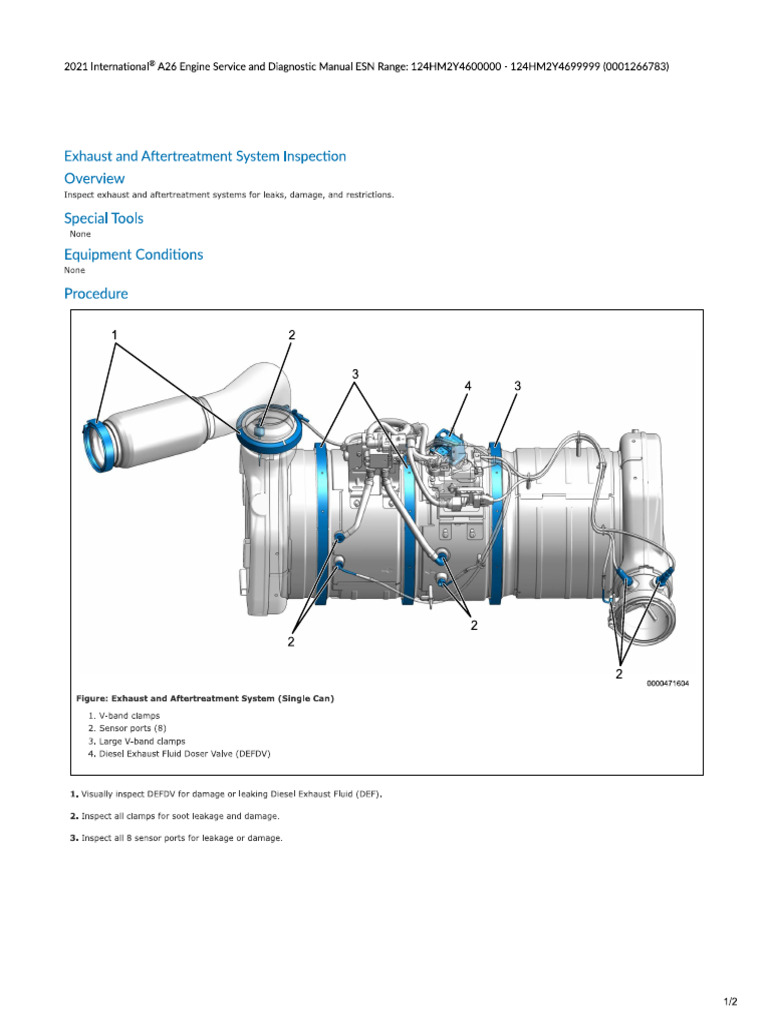 2021 International® A26 Engine Service and Diagnostic Manual ESN Range: 124HM2Y4600000 - 124HM2Y4699999 (0001266783)

Exhaust and Aftertreatment System Inspection

Overview

Inspect exhaust and aftertreatment systems for leaks, damage, and restrictions.

Special Tools

None

Equipment Conditions

None

Procedure

1
2
3
4
3
2
2
2

0000471634

Figure: Exhaust and Aftertreatment System (Single Can)

1. V-band clamps
2. Sensor ports (8)
3. Large V-band clamps
4. Diesel Exhaust Fluid Doser Valve (DEFDV)

1. Visually inspect DEFDV for damage or leaking Diesel Exhaust Fluid (DEF).

2. Inspect all clamps for soot leakage and damage.

3. Inspect all 8 sensor ports for leakage or damage.

1/2