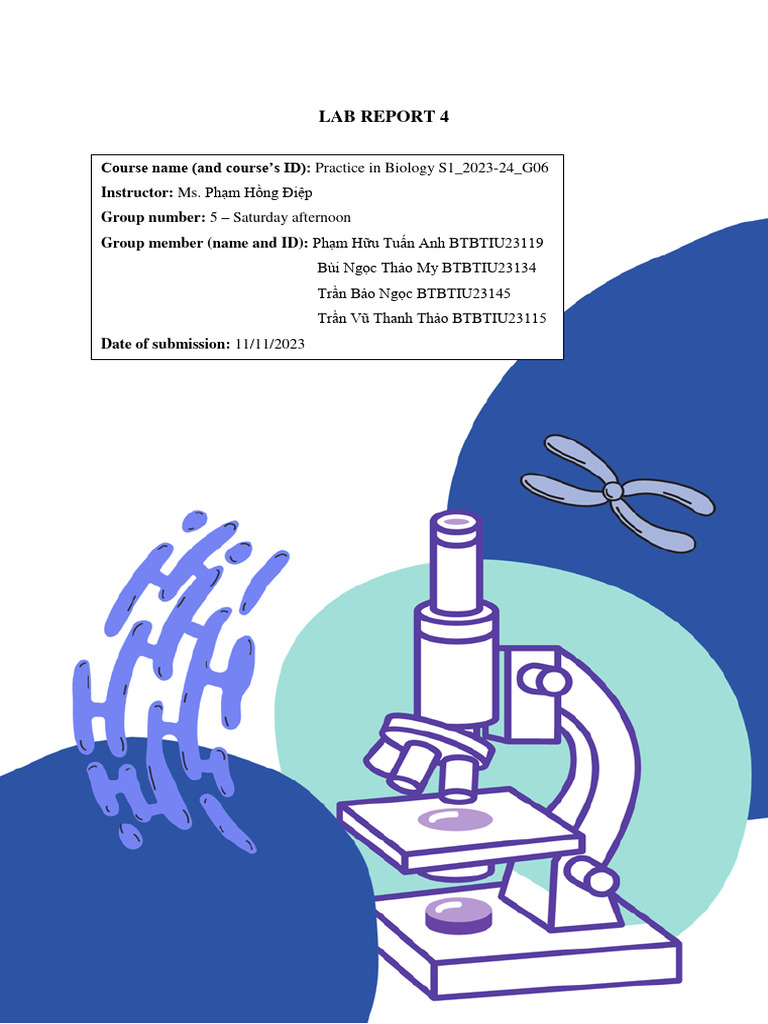 LAB REPORT 4

Course name (and course's ID): Practice in Biology S1_2023-24_G06
Instructor: Ms. Phạm Hồng Điệp
Group number: 5 – Saturday afternoon
Group member (name and ID): Phạm Hữu Tuấn Anh BTBTIU23119
Bùi Ngọc Thảo My BTBTIU23134
Trần Bảo Ngọc BTBTIU23145
Trần Vũ Thanh Thảo BTBTIU23115
Date of submission: 11/11/2023