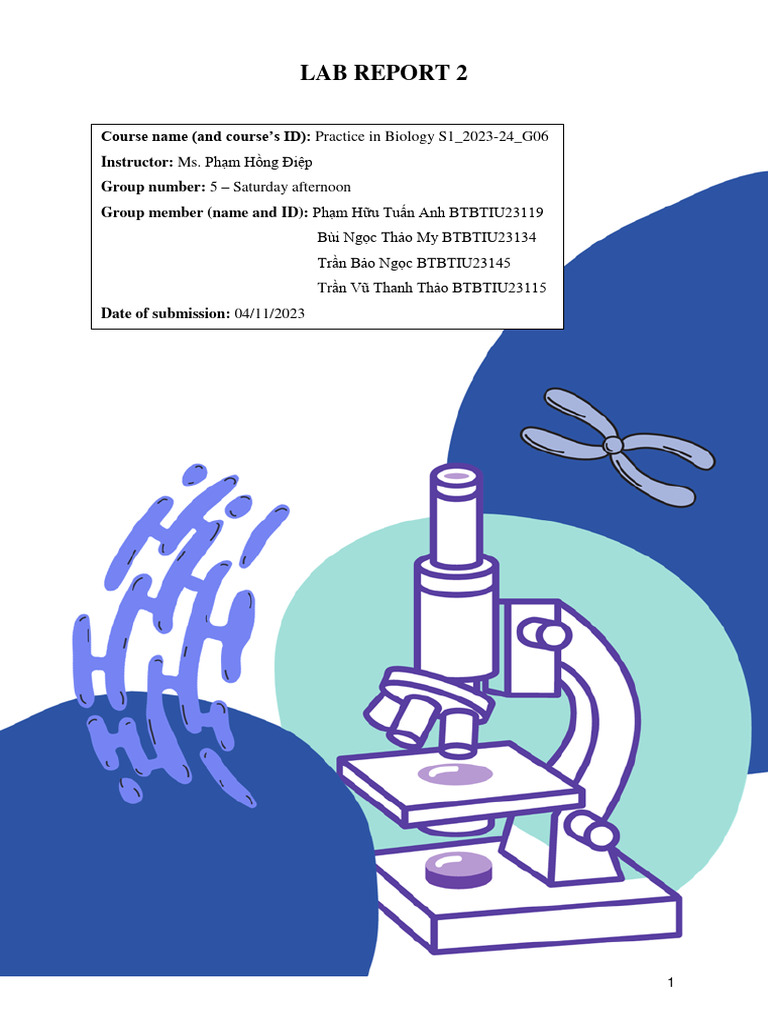 LAB REPORT 2

Course name (and course's ID): Practice in Biology S1_2023-24_G06
Instructor: Ms. Phạm Hồng Điệp
Group number: 5 – Saturday afternoon
Group member (name and ID): Phạm Hữu Tuấn Anh BTBTIU23119
Bùi Ngọc Thảo My BTBTIU23134
Trần Bảo Ngọc BTBTIU23145
Trần Vũ Thanh Thảo BTBTIU23115
Date of submission: 04/11/2023

1