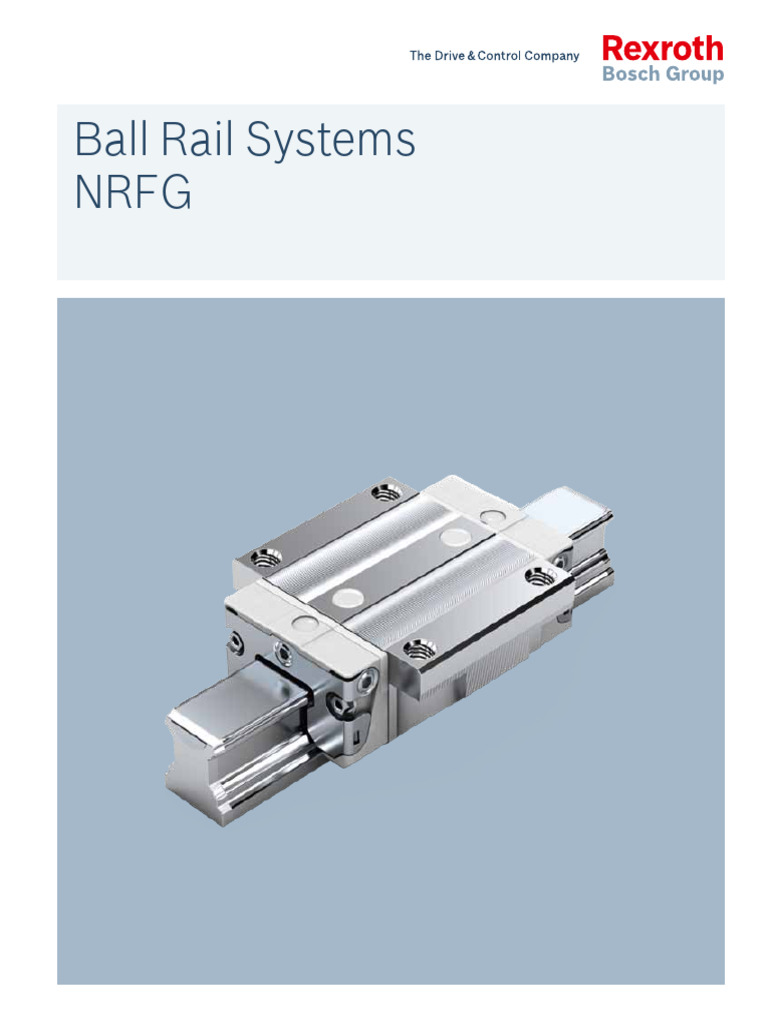 The Drive & Control Company

Rexroth
Bosch Group

Ball Rail Systems
NRFG