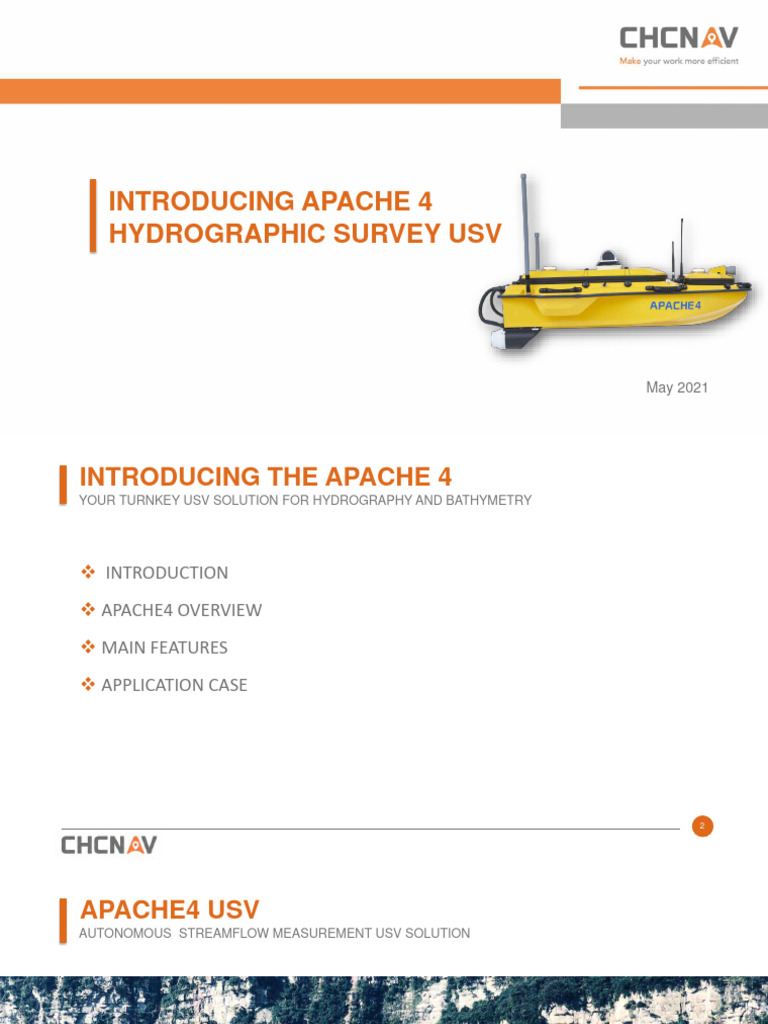 CHCNAV
Make your work more efficient

INTRODUCING APACHE 4
HYDROGRAPHIC SURVEY USV

APACHE4

May 2021

INTRODUCING THE APACHE 4
YOUR TURNKEY USV SOLUTION FOR HYDROGRAPHY AND BATHYMETRY

❖ INTRODUCTION
❖ APACHE4 OVERVIEW
❖ MAIN FEATURES
❖ APPLICATION CASE

CHCNAV

2

APACHE4 USV
AUTONOMOUS STREAMFLOW MEASUREMENT USV SOLUTION