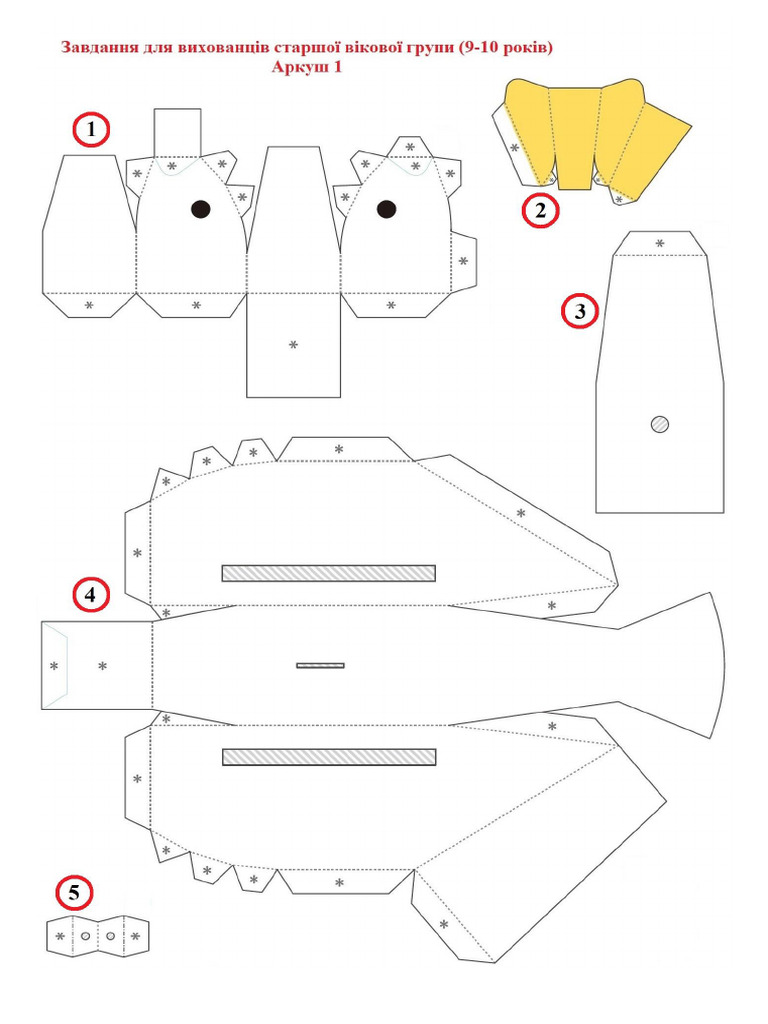 Завдання для вихованців старшої вікової групи (9-10 років)
Аркуш 1

1

2

3

4

5