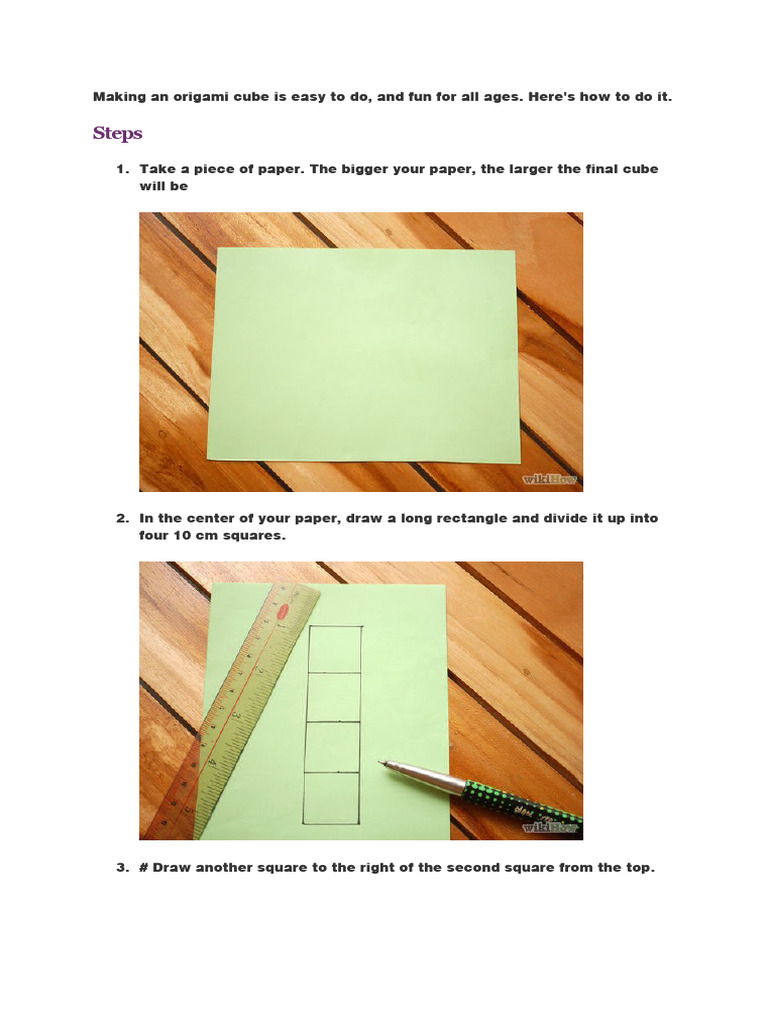 Making an origami cube is easy to do, and fun for all ages. Here's how to do it.

Steps

1. Take a piece of paper. The bigger your paper, the larger the final cube will be

wikiHow

2. In the center of your paper, draw a long rectangle and divide it up into four 10 cm squares.

wikiHow

3. # Draw another square to the right of the second square from the top.