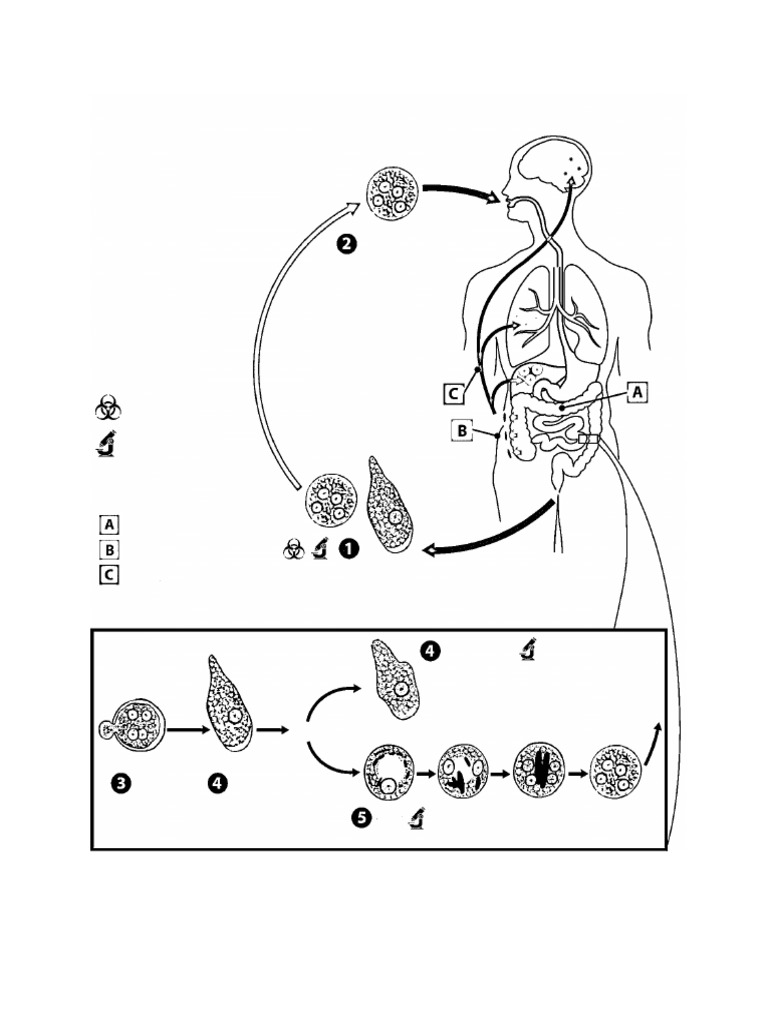 2

C

A

B

A
B
C

1

4

3

4

5