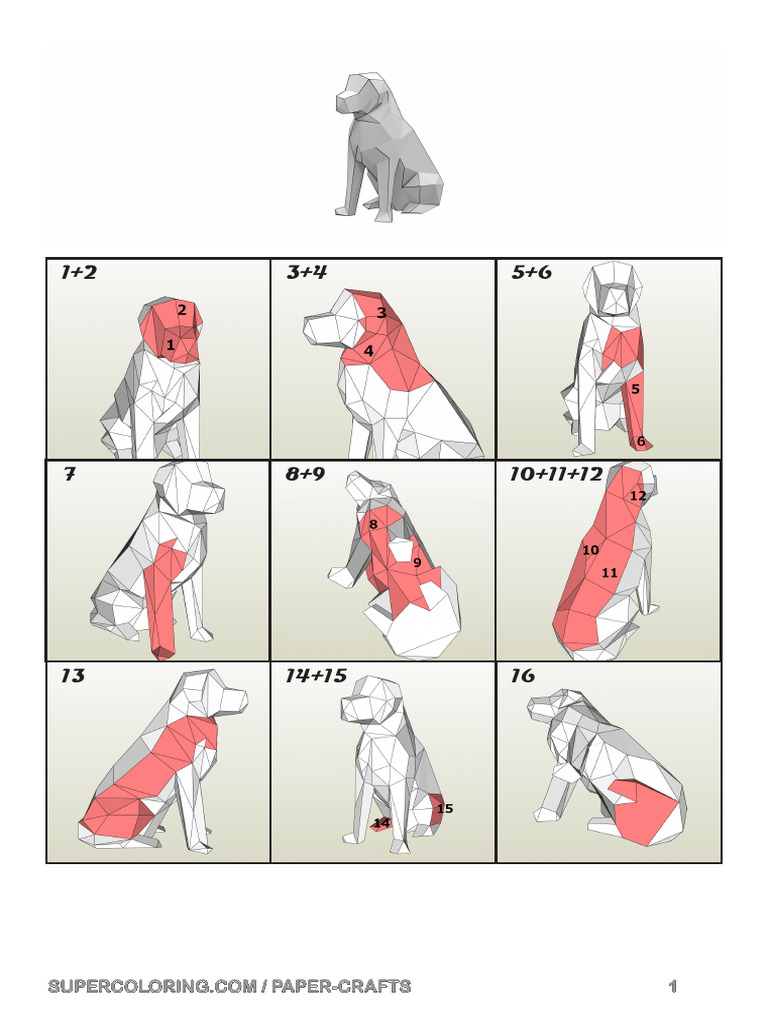 1+2
2
1

3+4
3
4

5+6
5
6

7

8+9
8
9

10+11+12
12
10
11

13

14+15
15
14

16

SUPERCOLORING.COM / PAPER-CRAFTS 1