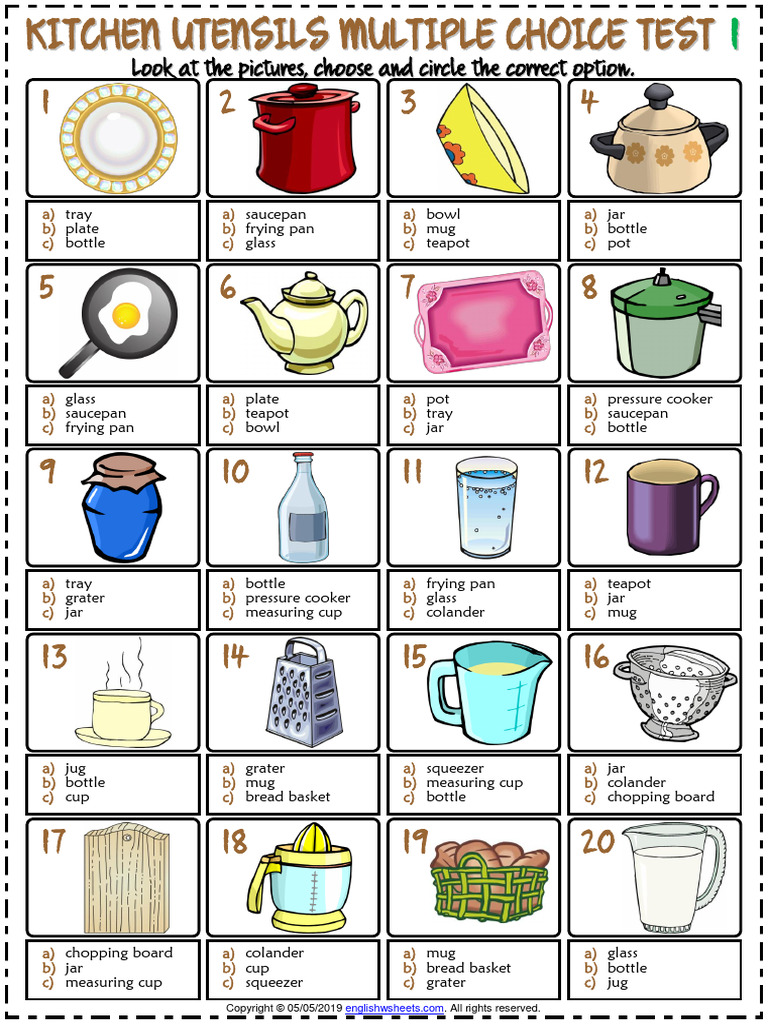 KITCHEN UTENSILS MULTIPLE CHOICE TEST 1

Look at the pictures, choose and circle the correct option.

1
a) tray
b) plate
c) bottle

2
a) saucepan
b) frying pan
c) glass

3
a) bowl
b) mug
c) teapot

4
a) jar
b) bottle
c) pot

5
a) glass
b) saucepan
c) frying pan

6
a) plate
b) teapot
c) bowl

7
a) pot
b) tray
c) jar

8
a) pressure cooker
b) saucepan
c) bottle

9
a) tray
b) grater
c) jar

10
a) bottle
b) pressure cooker
c) measuring cup

11
a) frying pan
b) glass
c) colander

12
a) teapot
b) jar
c) mug

13
a) jug
b) bottle
c) cup

14
a) grater
b) mug
c) bread basket

15
a) squeezer
b) measuring cup
c) bottle

16
a) jar
b) colander
c) chopping board

17
a) chopping board
b) jar
c) measuring cup

18
a) colander
b) cup
c) squeezer

19
a) mug
b) bread basket
c) grater

20
a) glass
b) bottle
c) jug

Copyright © 05/05/2019 englishwsheets.com. All rights reserved.