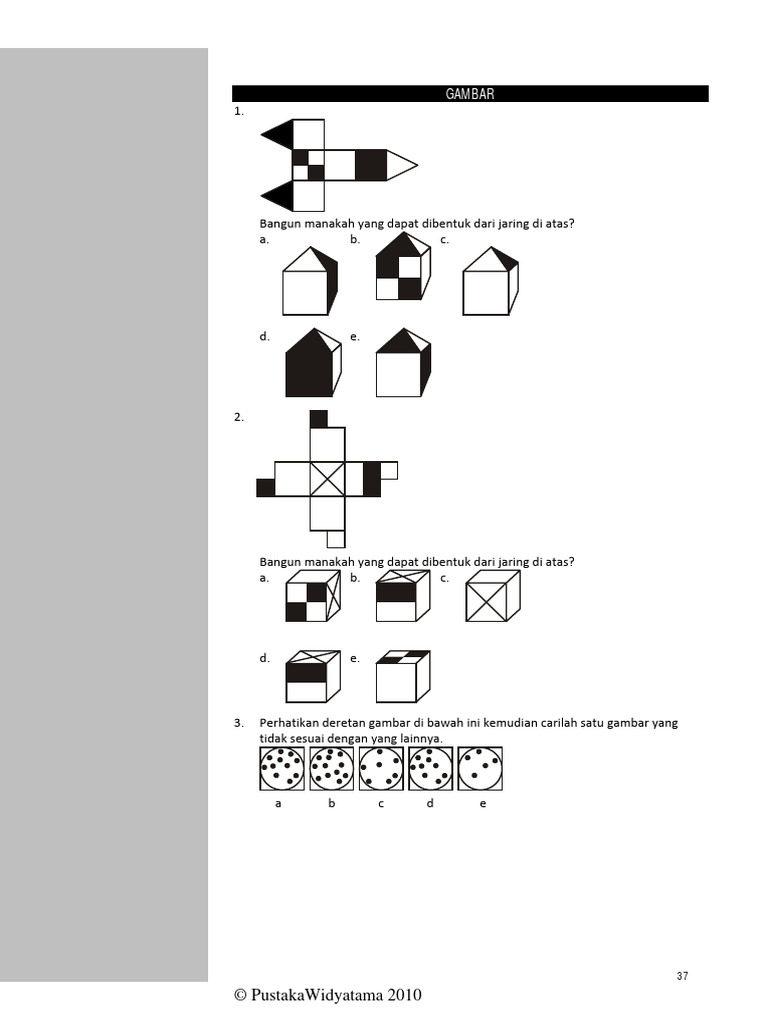 GAMBAR

1.

Bangun manakah yang dapat dibentuk dari jaring di atas?

a. b. c.

d. e.

2.

Bangun manakah yang dapat dibentuk dari jaring di atas?

a. b. c.

d. e.

3. Perhatikan deretan gambar di bawah ini kemudian carilah satu gambar yang tidak sesuai dengan yang lainnya.

a b c d e

37

© PustakaWidyatama 2010