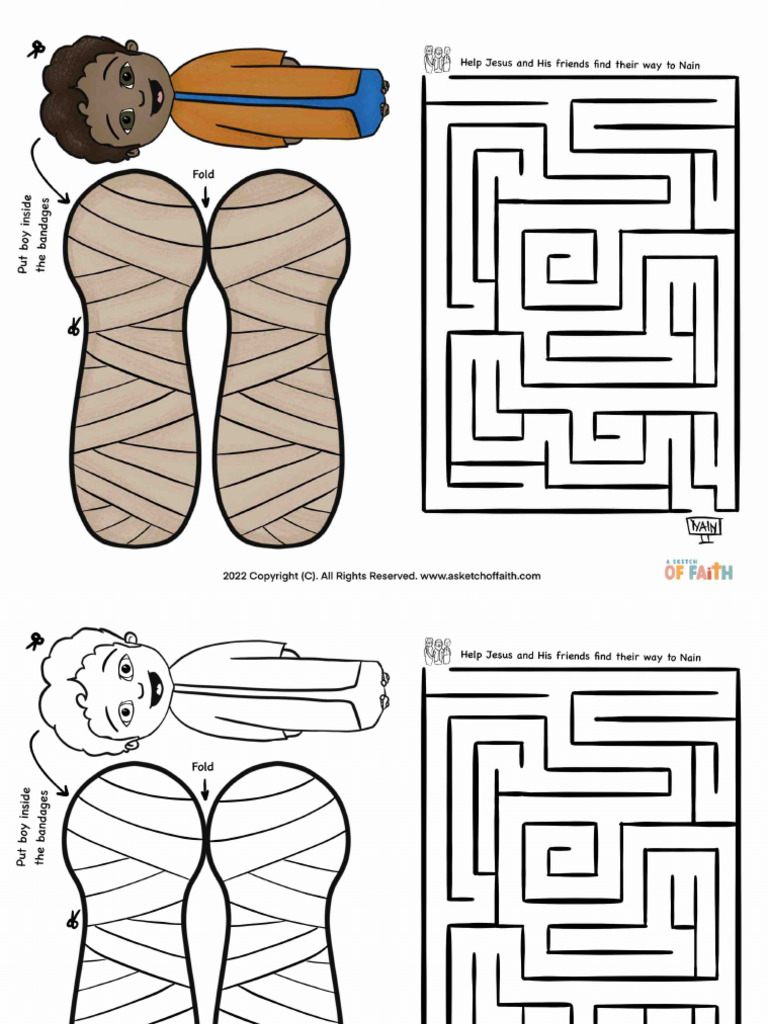 Put boy inside the bandages

Fold

Help Jesus and His friends find their way to Nain

NAIN

2022 Copyright (C). All Rights Reserved. www.asketchoffaith.com

A SKETCH OF FAITH

Put boy inside the bandages

Fold

Help Jesus and His friends find their way to Nain