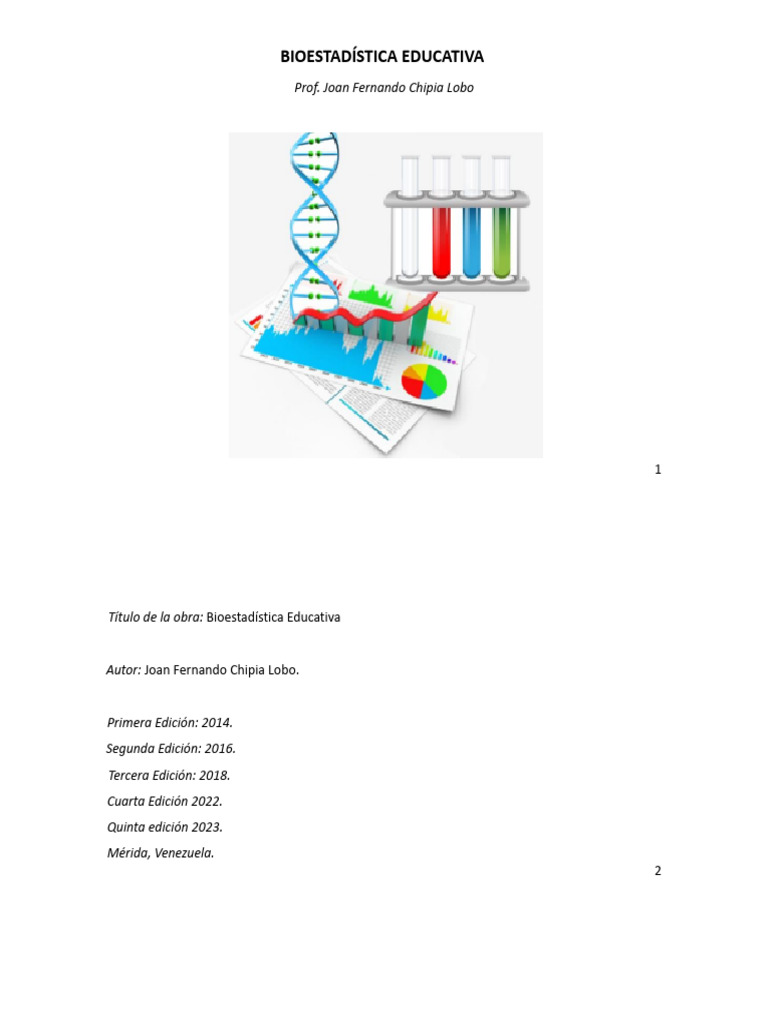 BIOESTADÍSTICA EDUCATIVA

Prof. Joan Fernando Chipia Lobo

1

Título de la obra: Bioestadística Educativa

Autor: Joan Fernando Chipia Lobo.

Primera Edición: 2014.
Segunda Edición: 2016.
Tercera Edición: 2018.
Cuarta Edición 2022.
Quinta edición 2023.
Mérida, Venezuela.

2