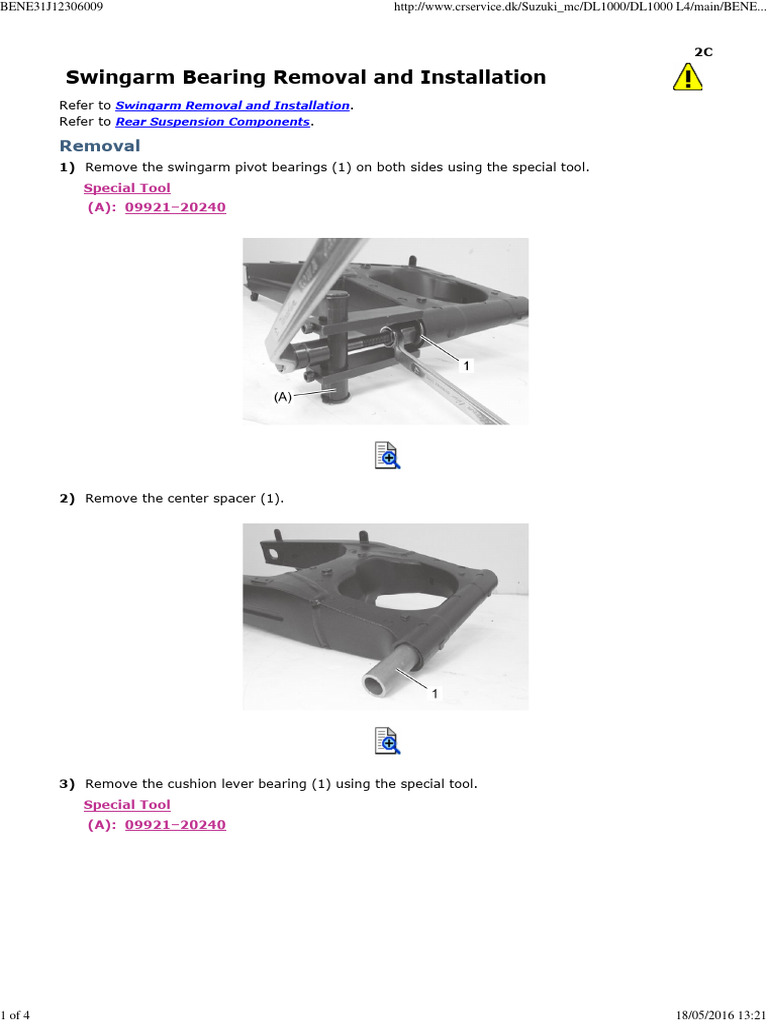 BENE31J12306009

http://www.crservice.dk/Suzuki_mc/DL1000/DL1000 L4/main/BENE...

2C

Swingarm Bearing Removal and Installation

Refer to Swingarm Removal and Installation.
Refer to Rear Suspension Components.

Removal

1) Remove the swingarm pivot bearings (1) on both sides using the special tool.

Special Tool
(A): 09921–20240

1
(A)

2) Remove the center spacer (1).

1

3) Remove the cushion lever bearing (1) using the special tool.

Special Tool
(A): 09921–20240

1 of 4

18/05/2016 13:21