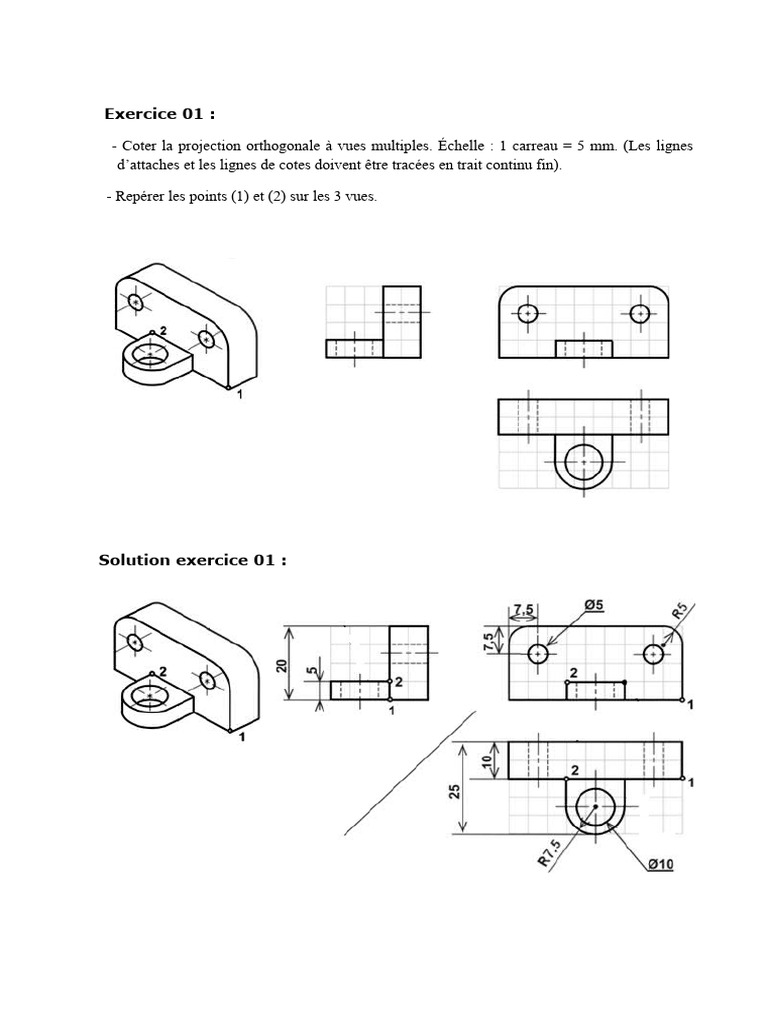 Exercice 01 :

- Coter la projection orthogonale à vues multiples. Échelle : 1 carreau = 5 mm. (Les lignes d'attaches et les lignes de cotes doivent être tracées en trait continu fin).

- Repérer les points (1) et (2) sur les 3 vues.

2

1

Solution exercice 01 :

2

1

20

5

2

1

7,5

Ø5

R5

7,5

2

1

10

25

2

1

R7,5

Ø10