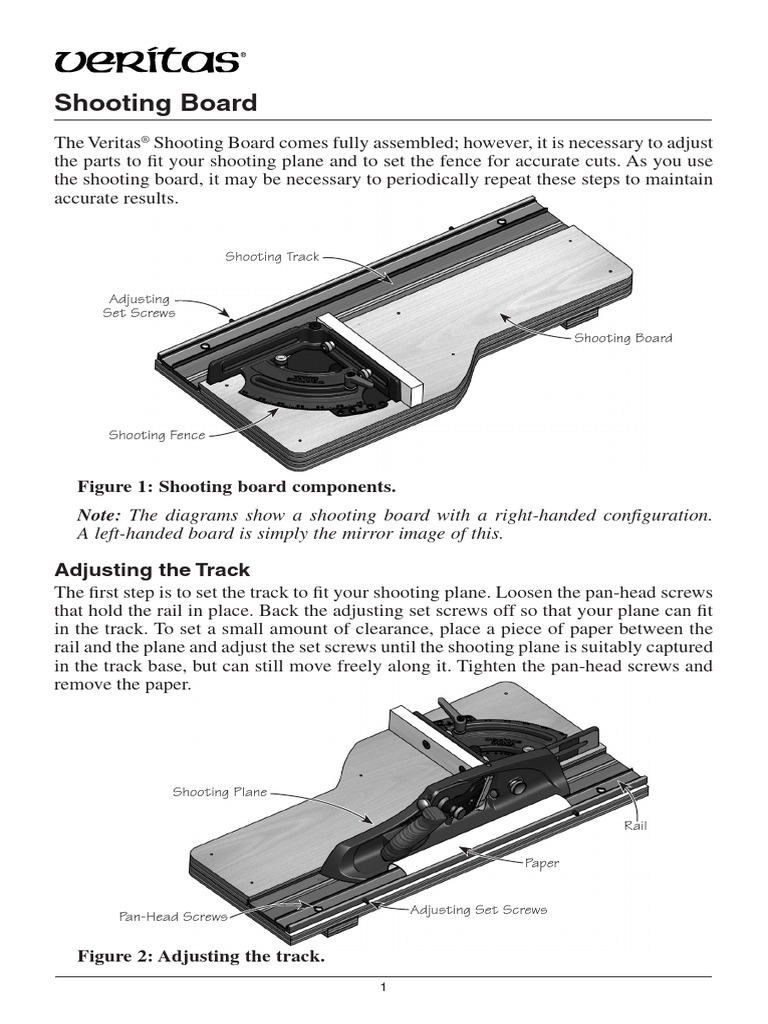 veritas®

Shooting Board

The Veritas® Shooting Board comes fully assembled; however, it is necessary to adjust the parts to fit your shooting plane and to set the fence for accurate cuts. As you use the shooting board, it may be necessary to periodically repeat these steps to maintain accurate results.

Shooting Track

Adjusting Set Screws

Shooting Board

Shooting Fence

Figure 1: Shooting board components.

Note: The diagrams show a shooting board with a right-handed configuration. A left-handed board is simply the mirror image of this.

Adjusting the Track

The first step is to set the track to fit your shooting plane. Loosen the pan-head screws that hold the rail in place. Back the adjusting set screws off so that your plane can fit in the track. To set a small amount of clearance, place a piece of paper between the rail and the plane and adjust the set screws until the shooting plane is suitably captured in the track base, but can still move freely along it. Tighten the pan-head screws and remove the paper.

Shooting Plane

Rail

Paper

Pan-Head Screws

Adjusting Set Screws

Figure 2: Adjusting the track.

1