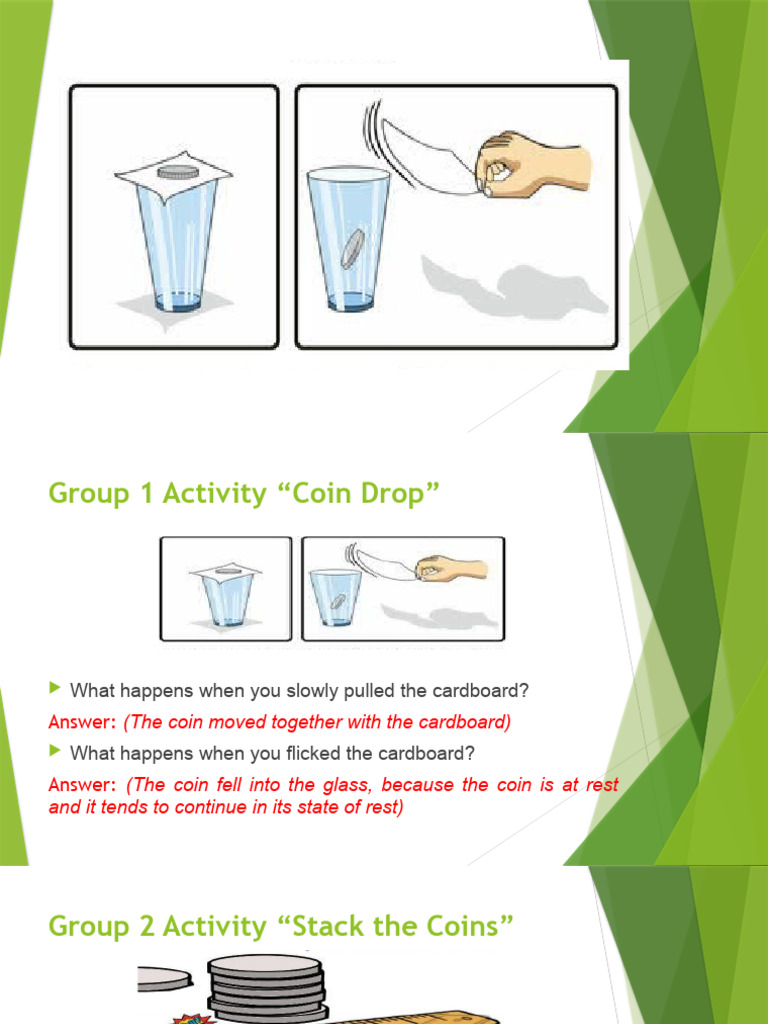 Group 1 Activity “Coin Drop”

What happens when you slowly pulled the cardboard?

Answer: (The coin moved together with the cardboard)

What happens when you flicked the cardboard?

Answer: (The coin fell into the glass, because the coin is at rest and it tends to continue in its state of rest)

Group 2 Activity “Stack the Coins”