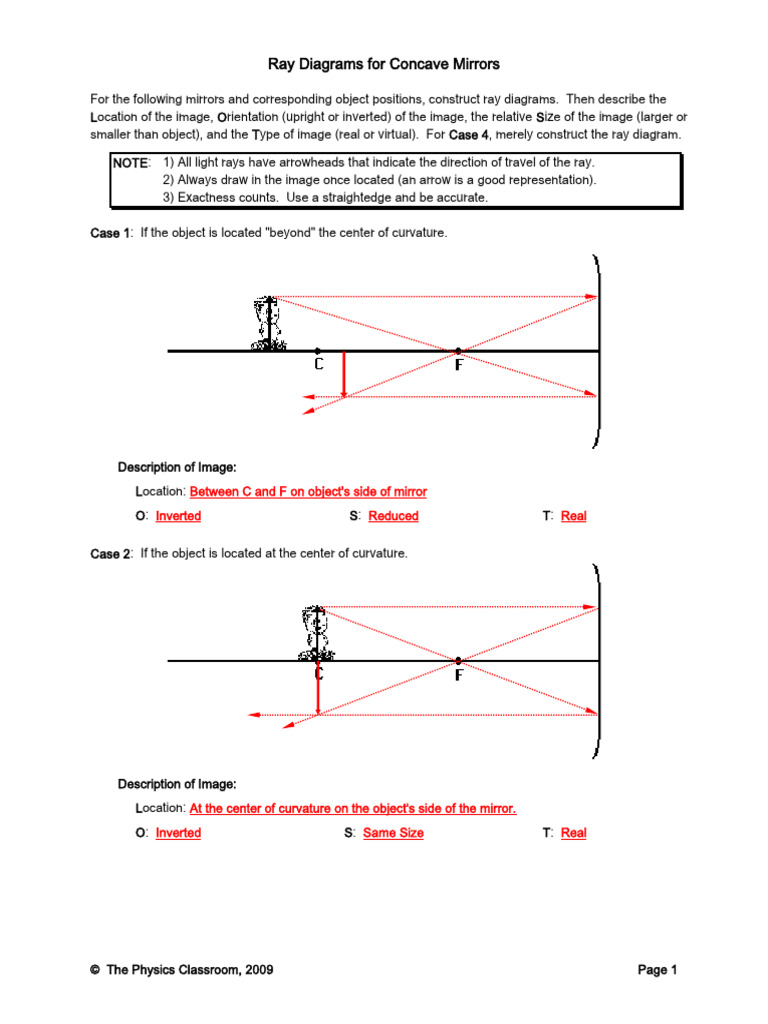 Ray Diagrams for Concave Mirrors

For the following mirrors and corresponding object positions, construct ray diagrams. Then describe the Location of the image, Orientation (upright or inverted) of the image, the relative Size of the image (larger or smaller than object), and the Type of image (real or virtual). For Case 4, merely construct the ray diagram.

NOTE: 1) All light rays have arrowheads that indicate the direction of travel of the ray.
2) Always draw in the image once located (an arrow is a good representation).
3) Exactness counts. Use a straightedge and be accurate.

Case 1: If the object is located "beyond" the center of curvature.

C F

Description of Image:

Location: Between C and F on object's side of mirror

O: Inverted S: Reduced T: Real

Case 2: If the object is located at the center of curvature.

C F

Description of Image:

Location: At the center of curvature on the object's side of the mirror.

O: Inverted S: Same Size T: Real

© The Physics Classroom, 2009 Page 1