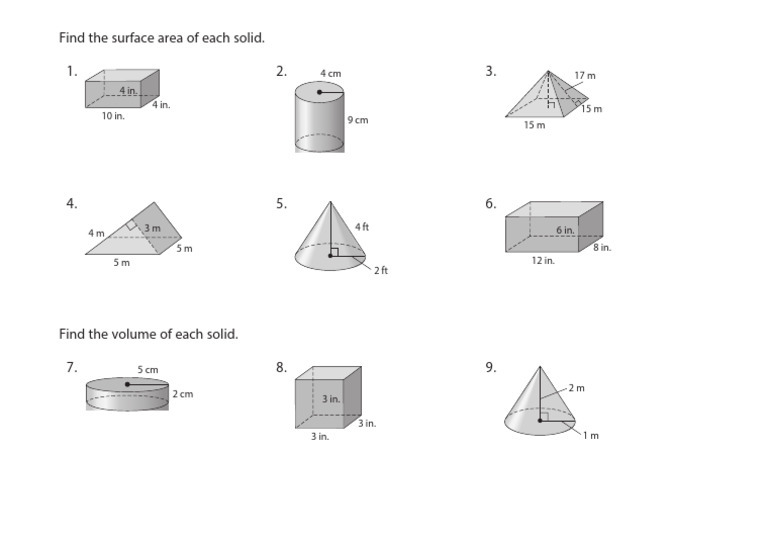 Find the surface area of each solid.

1.
4 in.
4 in.
10 in.

2.
4 cm
9 cm

3.
17 m
15 m
15 m

4.
4 m
3 m
5 m
5 m

5.
4 ft
2 ft

6.
6 in.
8 in.
12 in.

Find the volume of each solid.

7.
5 cm
2 cm

8.
3 in.
3 in.
3 in.

9.
2 m
1 m