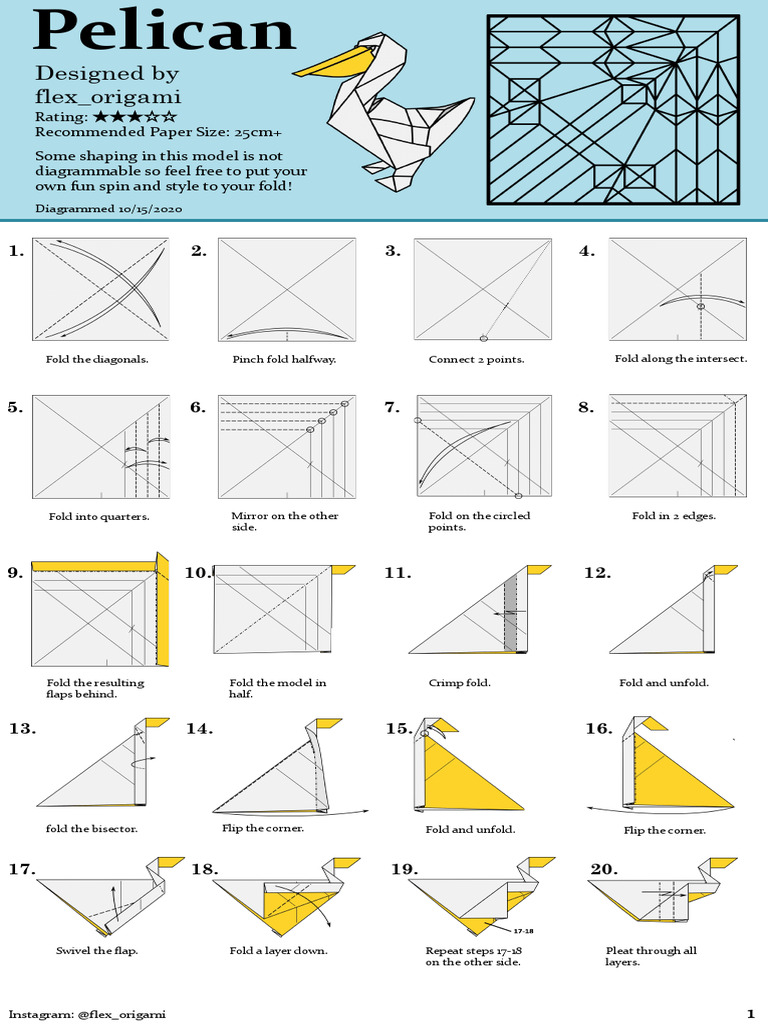 Pelican

Designed by flex_origami

Rating: ★★★☆☆

Recommended Paper Size: 25cm+

Some shaping in this model is not diagrammable so feel free to put your own fun spin and style to your fold!

Diagrammed 10/15/2020

1. Fold the diagonals.

2. Pinch fold halfway.

3. Connect 2 points.

4. Fold along the intersect.

5. Fold into quarters.

6. Mirror on the other side.

7. Fold on the circled points.

8. Fold in 2 edges.

9. Fold the resulting flaps behind.

10. Fold the model in half.

11. Crimp fold.

12. Fold and unfold.

13. fold the bisector.

14. Flip the corner.

15. Fold and unfold.

16. Flip the corner.

17. Swivel the flap.

18. Fold a layer down.

19. 17-18 Repeat steps 17-18 on the other side.

20. Pleat through all layers.

Instagram: @flex_origami

1