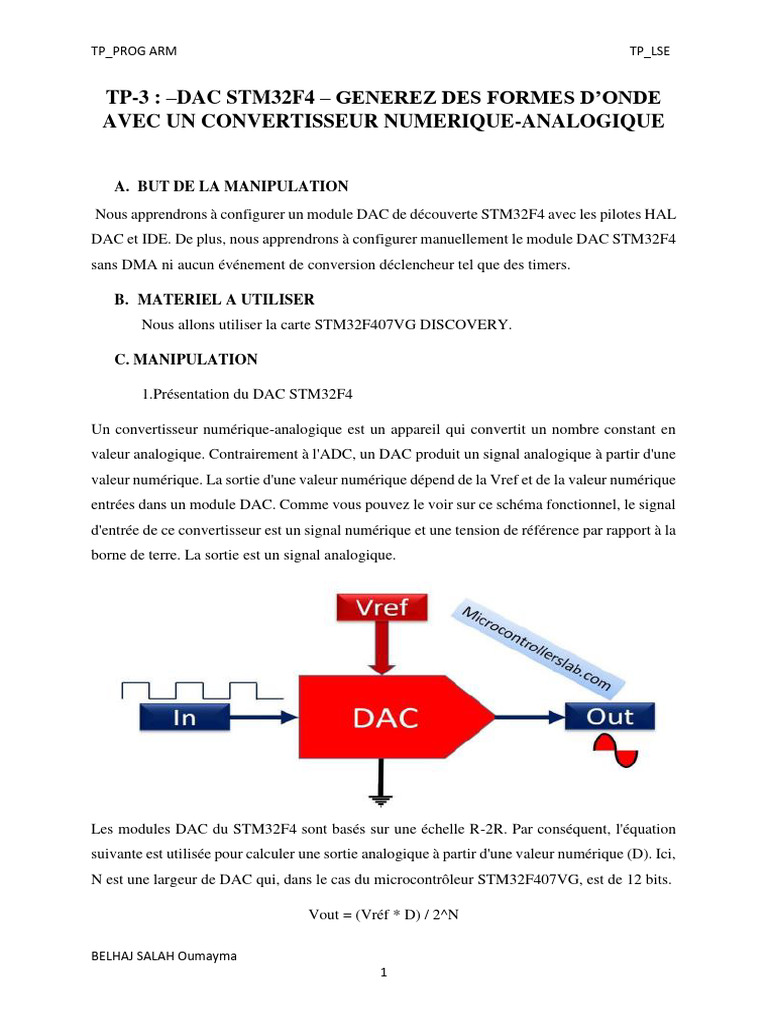 TP_PROG ARM

TP_LSE

TP-3 : –DAC STM32F4 – GENEREZ DES FORMES D'ONDE AVEC UN CONVERTISSEUR NUMERIQUE-ANALOGIQUE

A. BUT DE LA MANIPULATION

Nous apprendrons à configurer un module DAC de découverte STM32F4 avec les pilotes HAL DAC et IDE. De plus, nous apprendrons à configurer manuellement le module DAC STM32F4 sans DMA ni aucun événement de conversion déclencheur tel que des timers.

B. MATERIEL A UTILISER

Nous allons utiliser la carte STM32F407VG DISCOVERY.

C. MANIPULATION

1.Présentation du DAC STM32F4

Un convertisseur numérique-analogique est un appareil qui convertit un nombre constant en valeur analogique. Contrairement à l'ADC, un DAC produit un signal analogique à partir d'une valeur numérique. La sortie d'une valeur numérique dépend de la Vref et de la valeur numérique entrées dans un module DAC. Comme vous pouvez le voir sur ce schéma fonctionnel, le signal d'entrée de ce convertisseur est un signal numérique et une tension de référence par rapport à la borne de terre. La sortie est un signal analogique.

Vref

Microcontrollerslab.com

In

DAC

Out

Les modules DAC du STM32F4 sont basés sur une échelle R-2R. Par conséquent, l'équation suivante est utilisée pour calculer une sortie analogique à partir d'une valeur numérique (D). Ici, N est une largeur de DAC qui, dans le cas du microcontrôleur STM32F407VG, est de 12 bits.

Vout = (Vréf * D) / 2^N

BELHAJ SALAH Oumayma

1