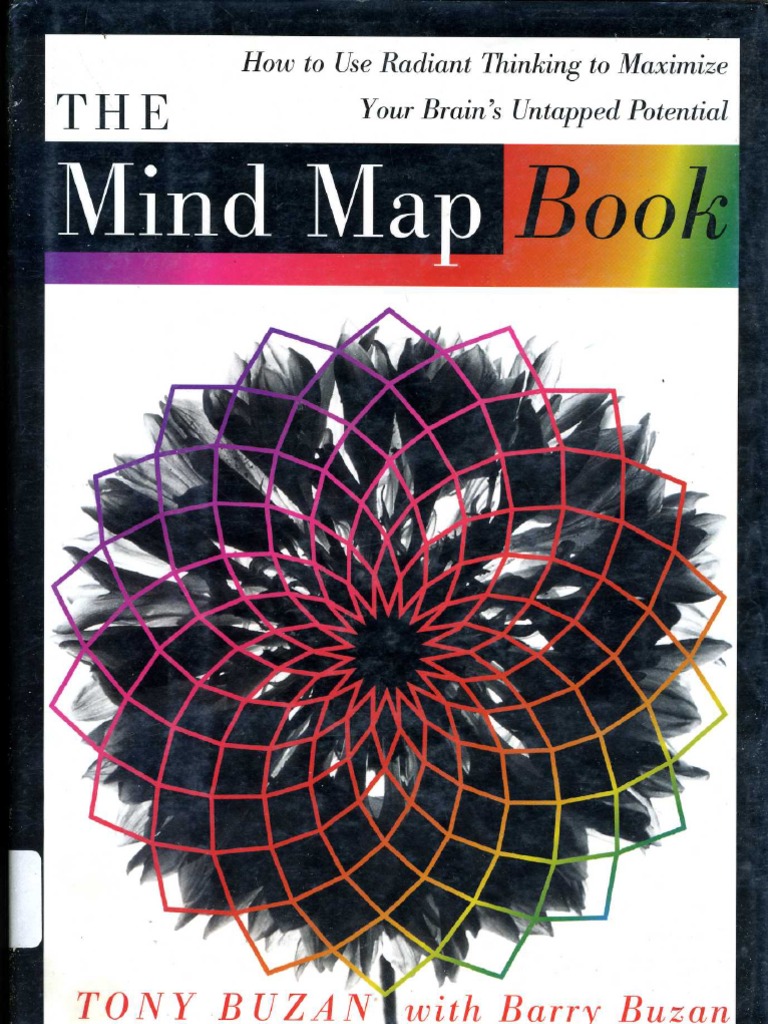 How to Use Radiant Thinking to Maximize Your Brain's Untapped Potential

THE

Mind Map Book

TONY BUZAN with Barry Buzan