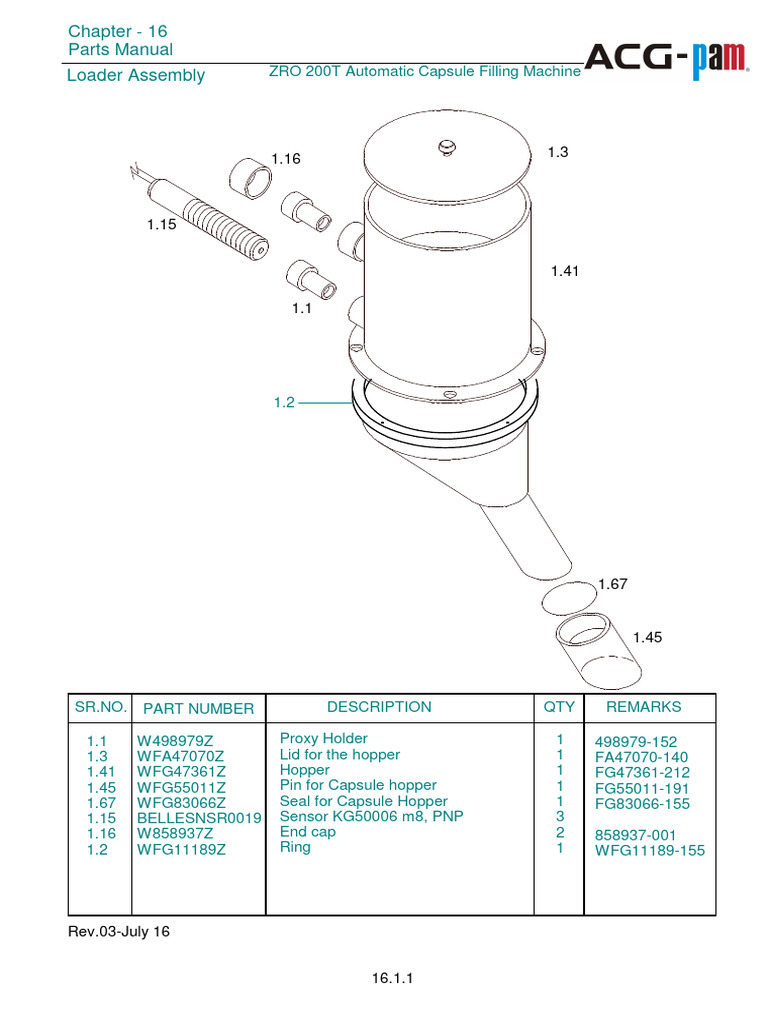 Chapter - 16
Parts Manual
Loader Assembly

ZRO 200T Automatic Capsule Filling Machine

ACG-pam

1.16
1.3
1.15
1.41
1.1
1.2
1.67
1.45

| SR.NO. | PART NUMBER | DESCRIPTION | QTY | REMARKS |
|---|---|---|---|---|
| 1.1 | W498979Z | Proxy Holder | 1 | 498979-152 |
| 1.3 | WFA47070Z | Lid for the hopper | 1 | FA47070-140 |
| 1.41 | WFG47361Z | Hopper | 1 | FG47361-212 |
| 1.45 | WFG55011Z | Pin for Capsule hopper | 1 | FG55011-191 |
| 1.67 | WFG83066Z | Seal for Capsule Hopper | 1 | FG83066-155 |
| 1.15 | BELLESNSR0019 | Sensor KG50006 m8, PNP | 3 | |
| 1.16 | W858937Z | End cap | 2 | 858937-001 |
| 1.2 | WFG11189Z | Ring | 1 | WFG11189-155 |

Rev.03-July 16

16.1.1