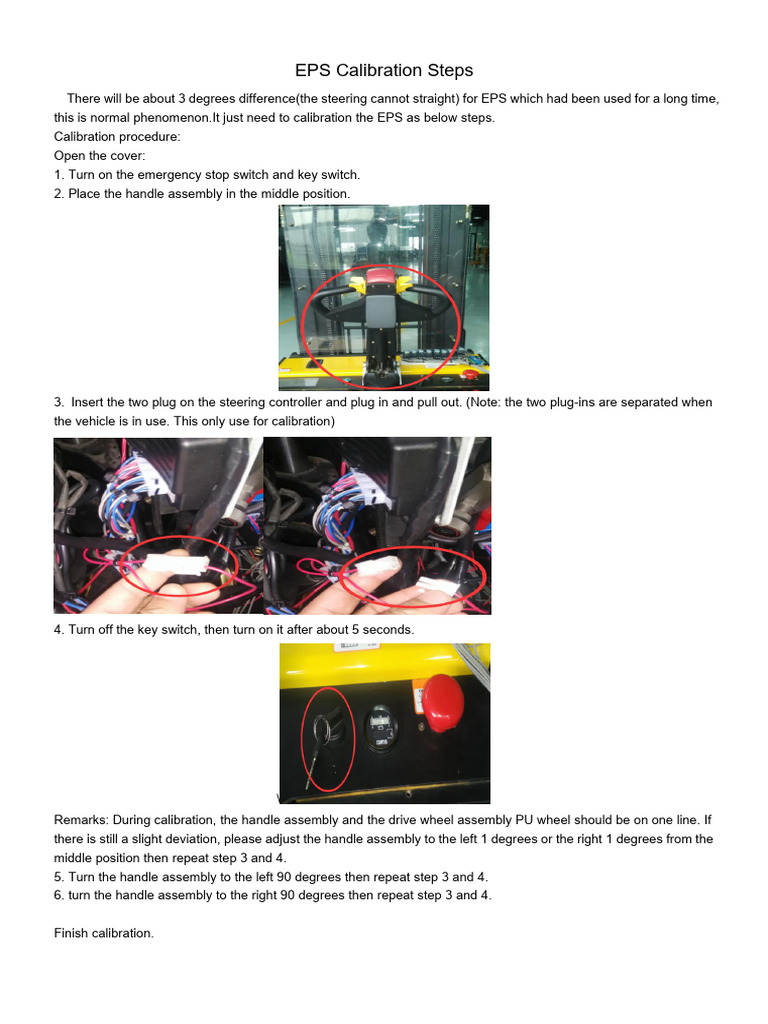 EPS Calibration Steps

There will be about 3 degrees difference(the steering cannot straight) for EPS which had been used for a long time, this is normal phenomenon.It just need to calibration the EPS as below steps.
Calibration procedure:
Open the cover:
1. Turn on the emergency stop switch and key switch.
2. Place the handle assembly in the middle position.

3. Insert the two plug on the steering controller and plug in and pull out. (Note: the two plug-ins are separated when the vehicle is in use. This only use for calibration)

4. Turn off the key switch, then turn on it after about 5 seconds.

Remarks: During calibration, the handle assembly and the drive wheel assembly PU wheel should be on one line. If there is still a slight deviation, please adjust the handle assembly to the left 1 degrees or the right 1 degrees from the middle position then repeat step 3 and 4.
5. Turn the handle assembly to the left 90 degrees then repeat step 3 and 4.
6. turn the handle assembly to the right 90 degrees then repeat step 3 and 4.

Finish calibration.