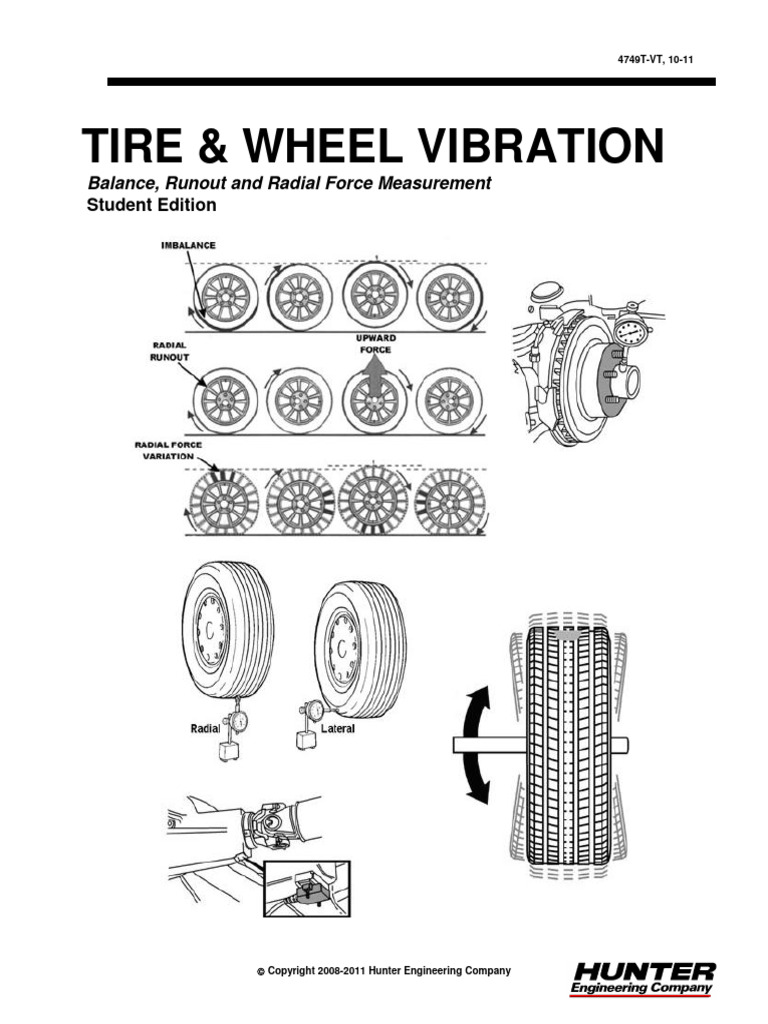 4749T-VT, 10-11

TIRE & WHEEL VIBRATION

Balance, Runout and Radial Force Measurement
Student Edition

IMBALANCE

RADIAL RUNOUT

UPWARD FORCE

RADIAL FORCE VARIATION

Radial

Lateral

© Copyright 2008-2011 Hunter Engineering Company

HUNTER
Engineering Company